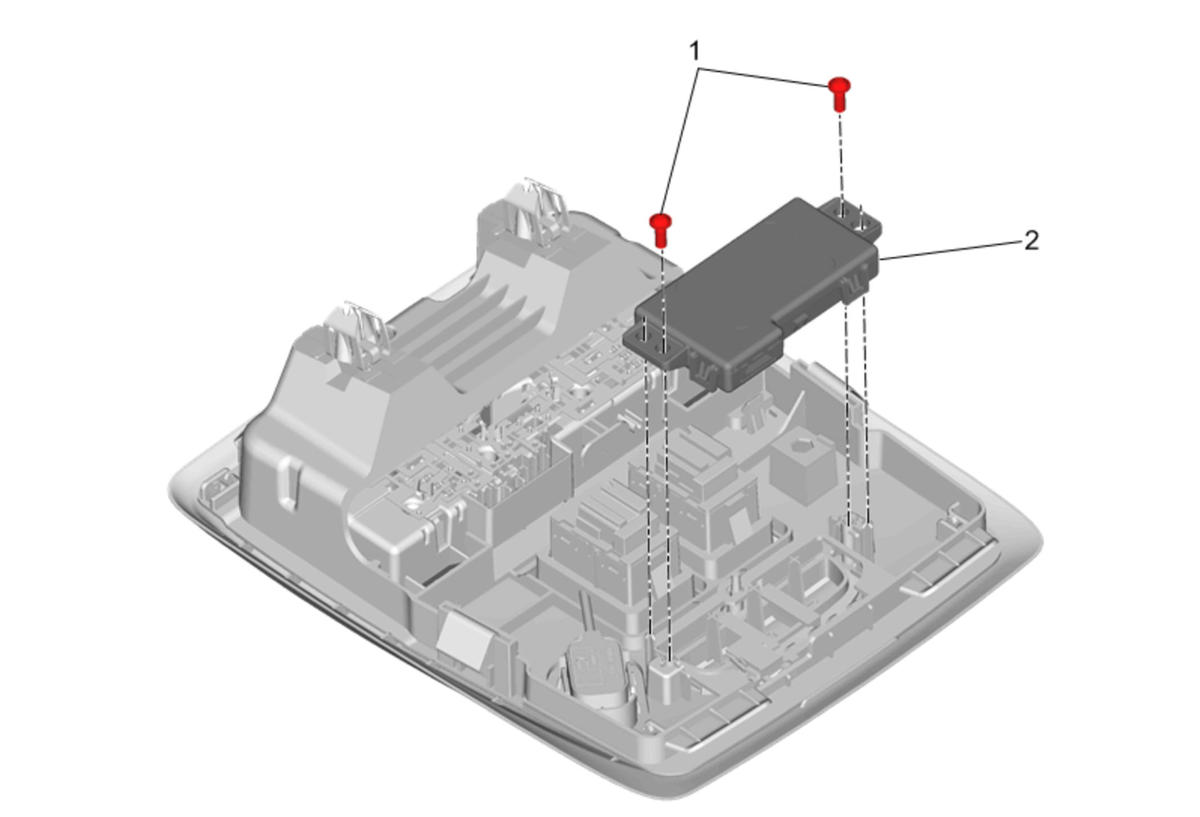 1
2