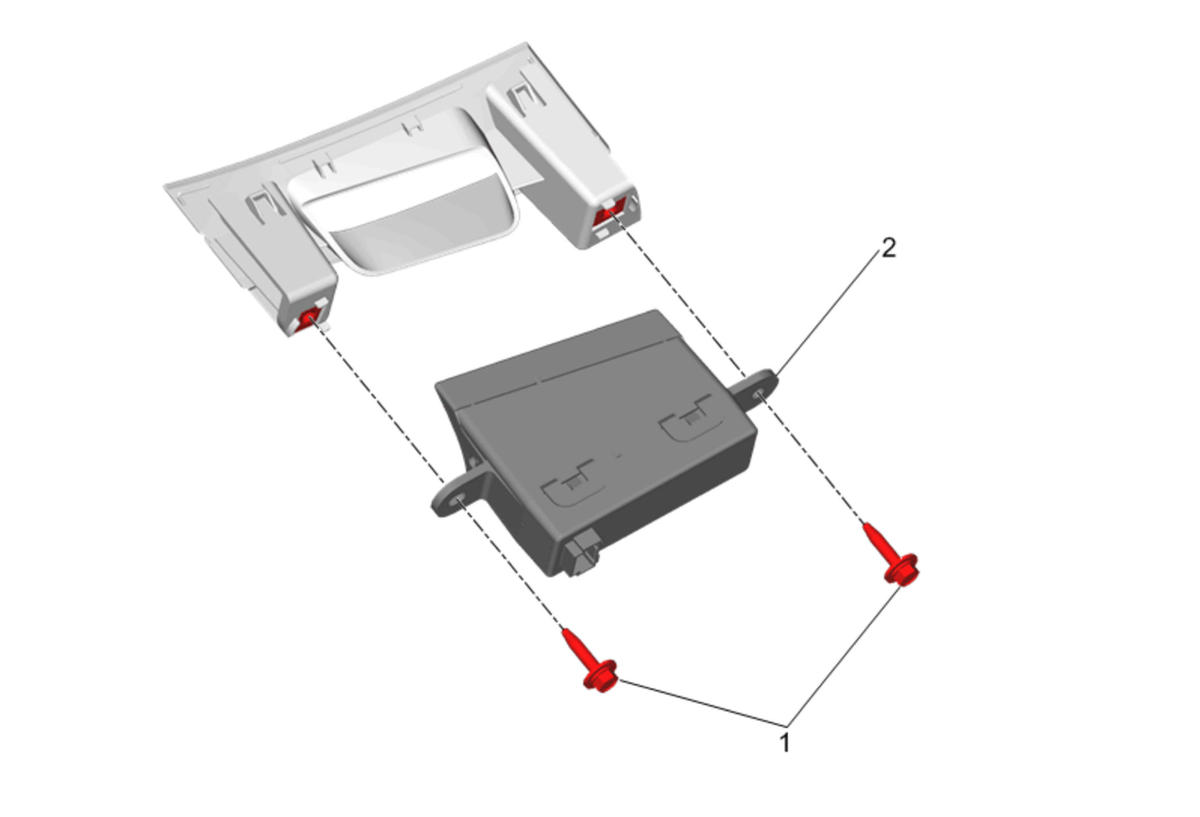 2

1