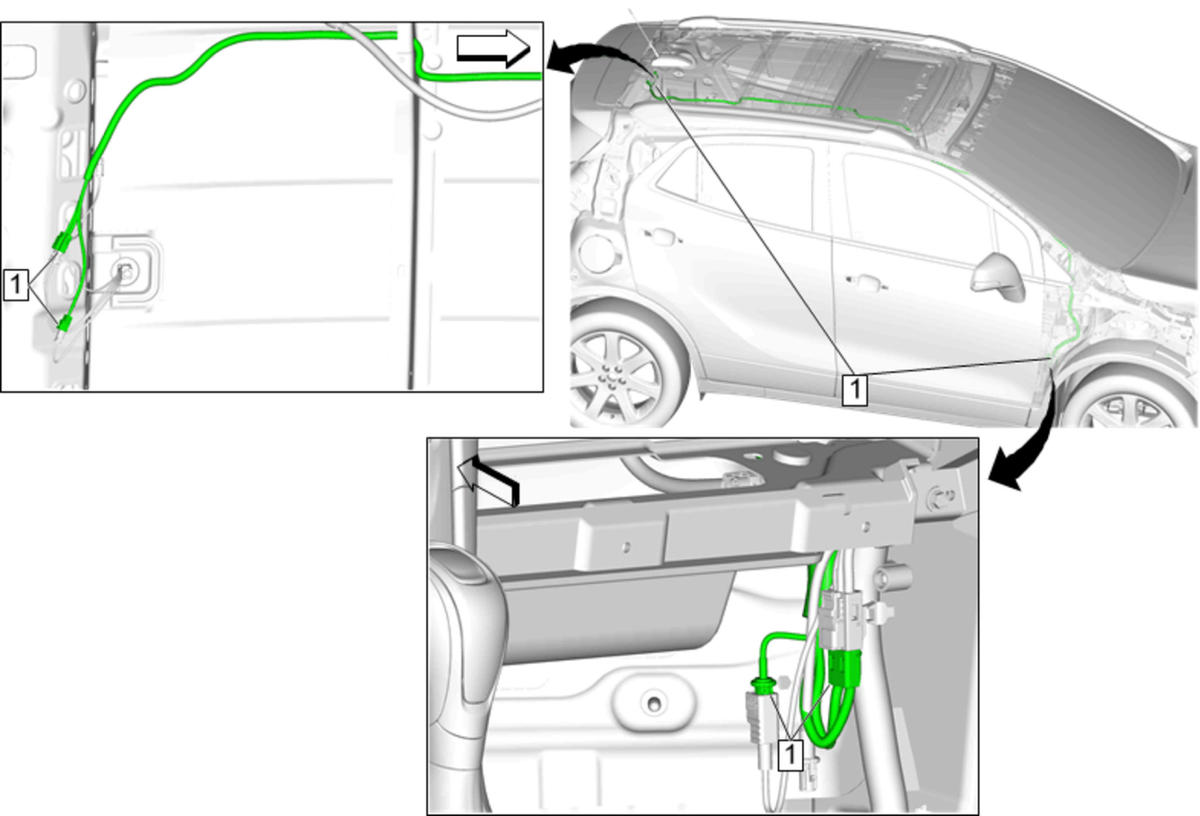 1
1
1