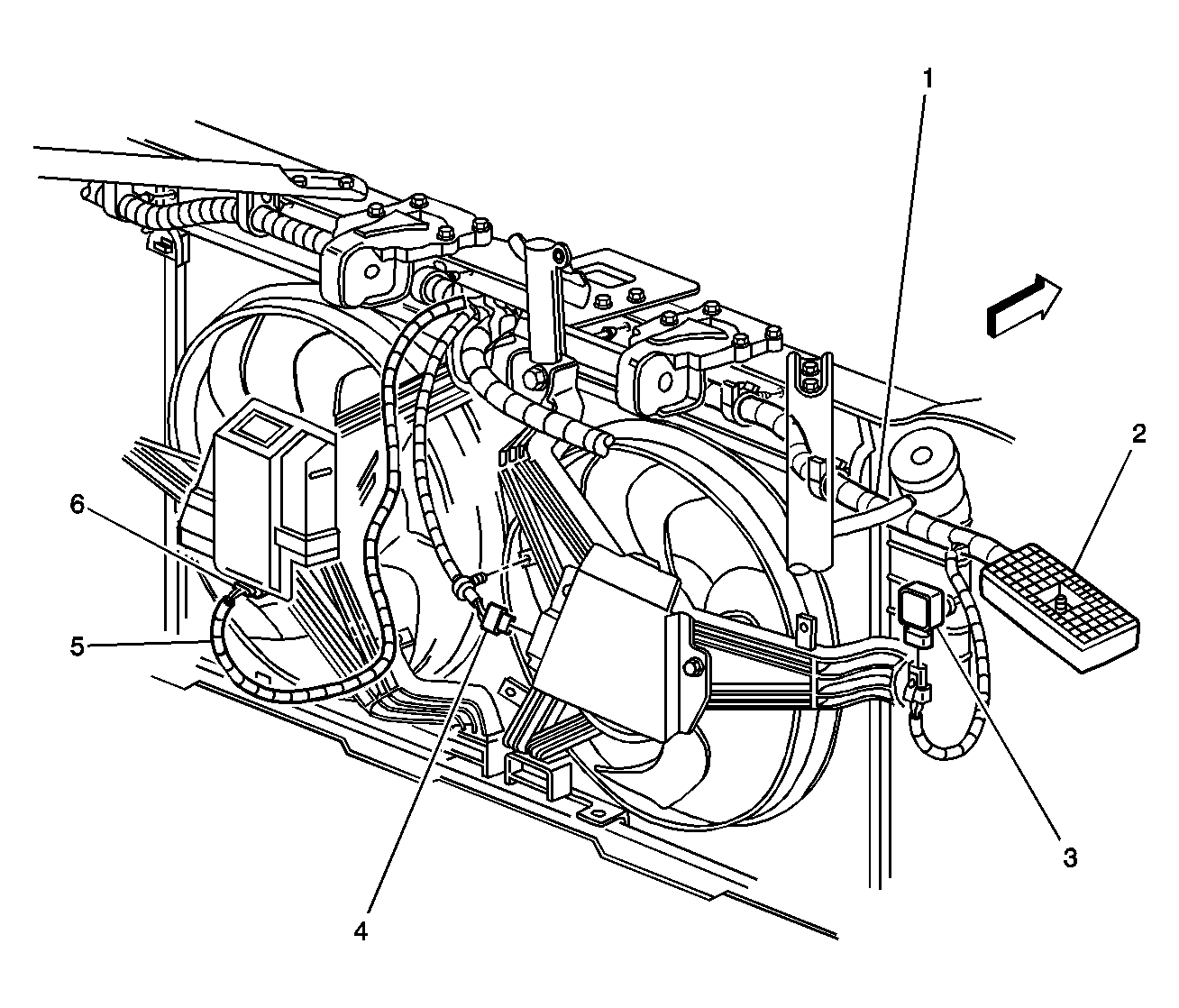 1
2
6
5
3
4