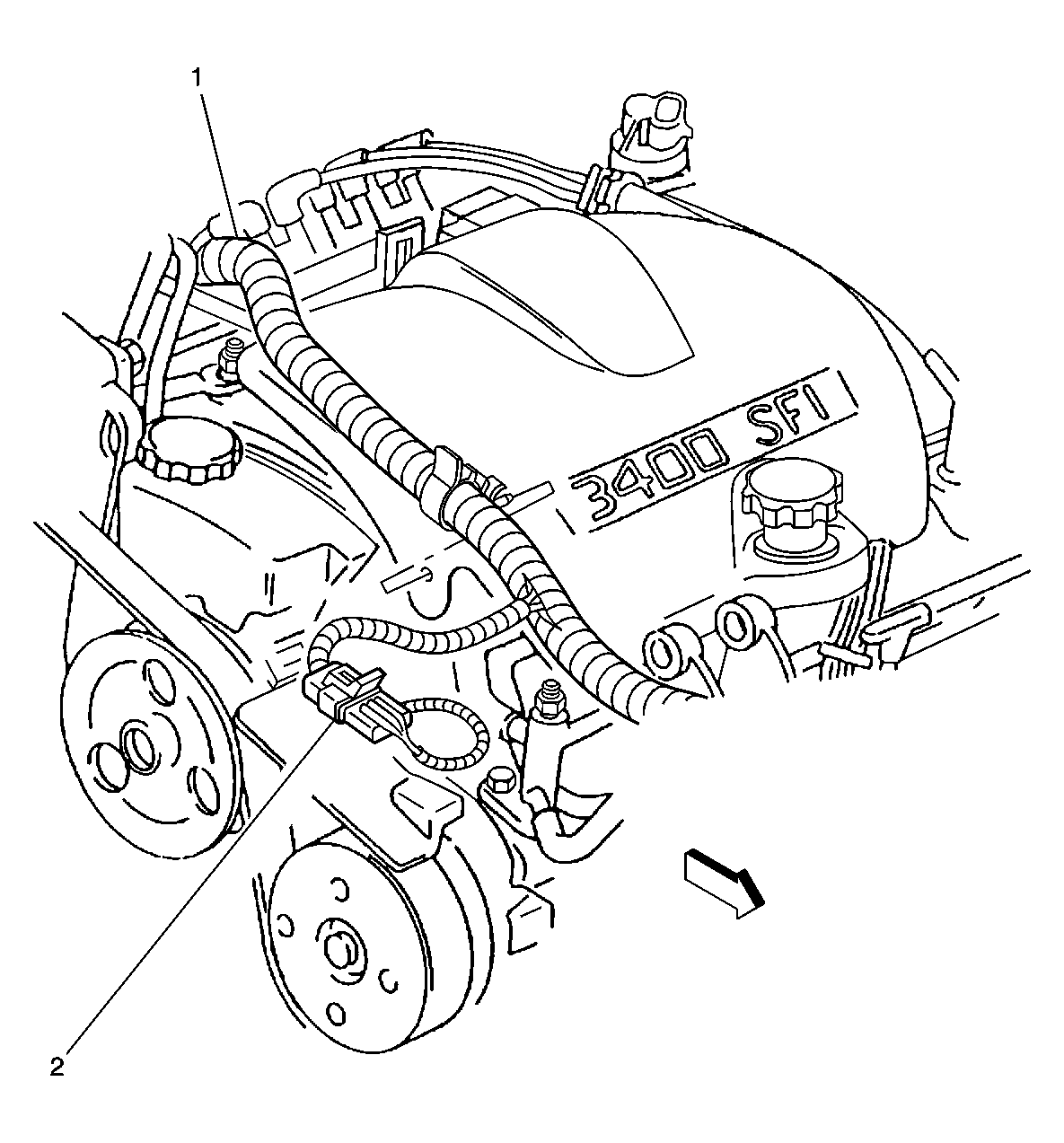 1

3400 SFI

2