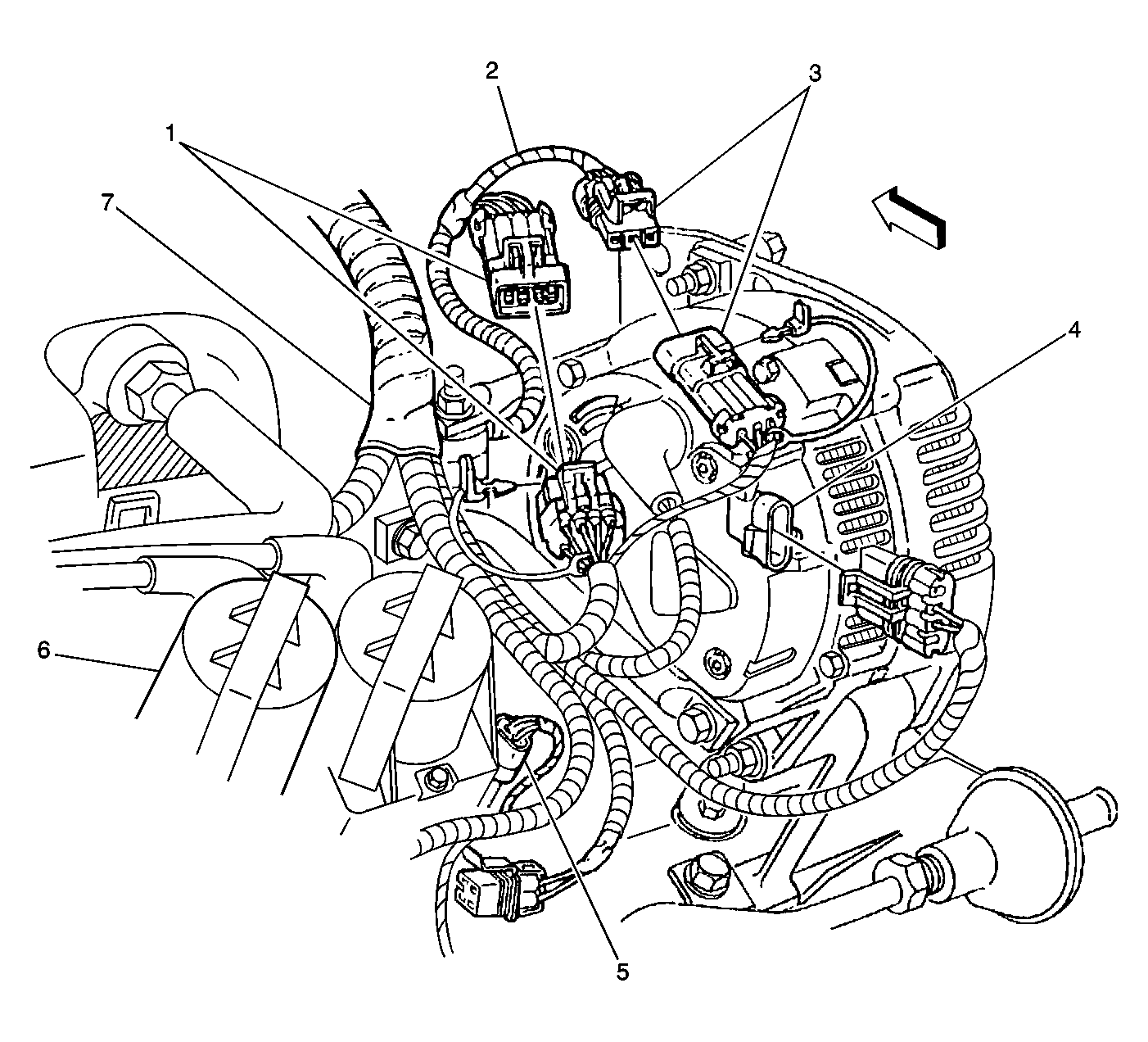 2
3
1
7
4
6
5