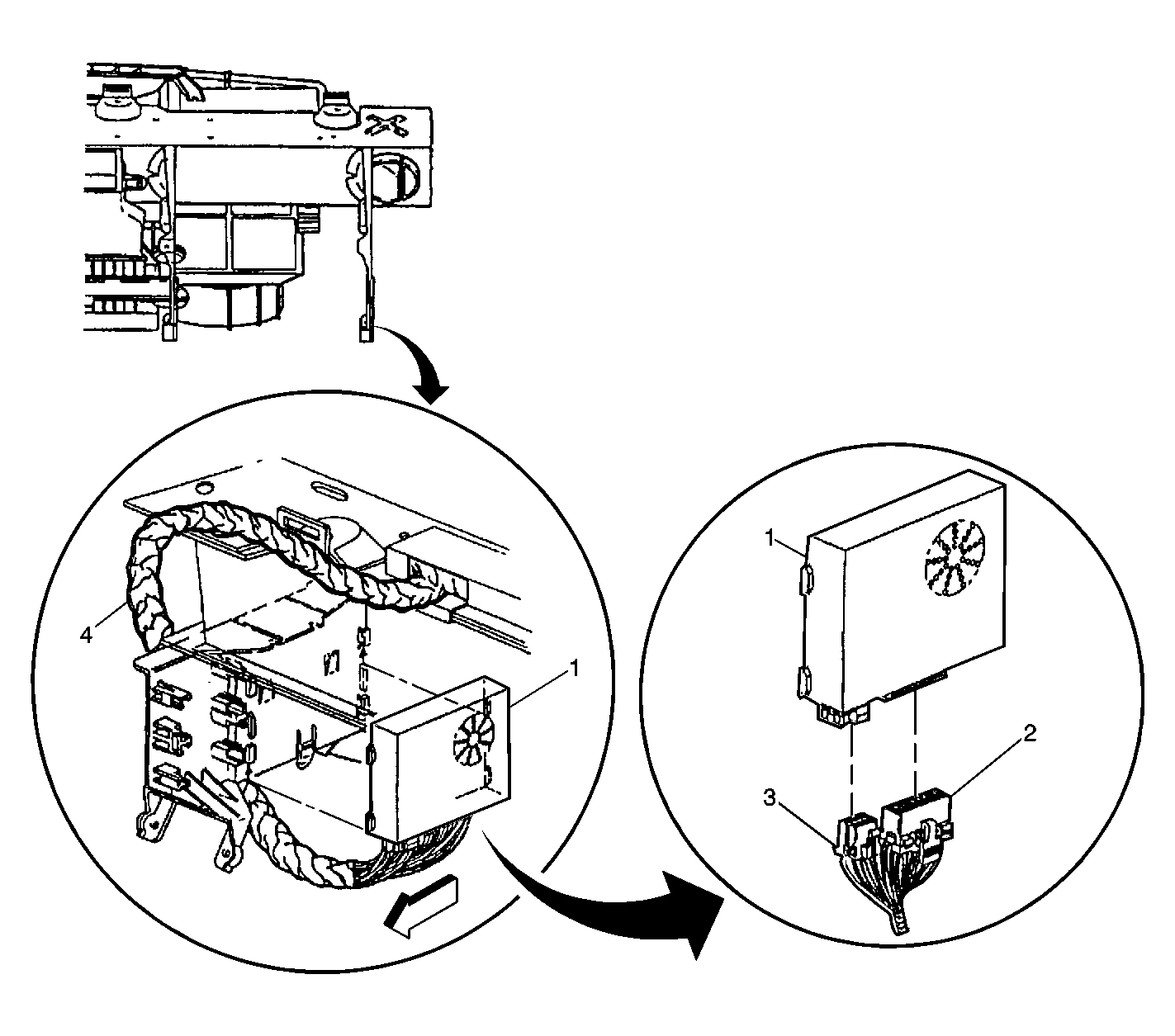 4
1
1
2
3