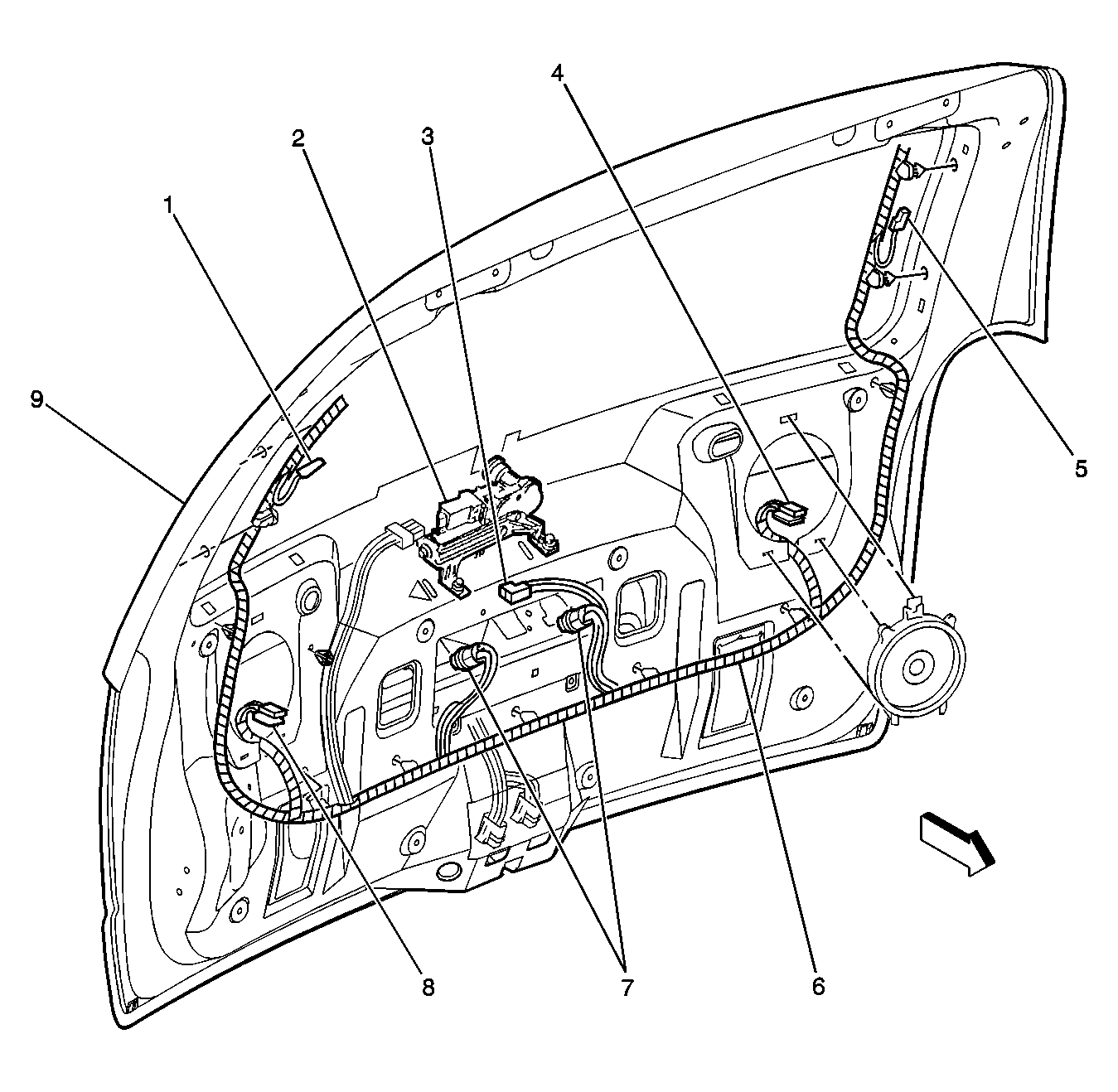 4
2
3
1
9
5
8
7
6