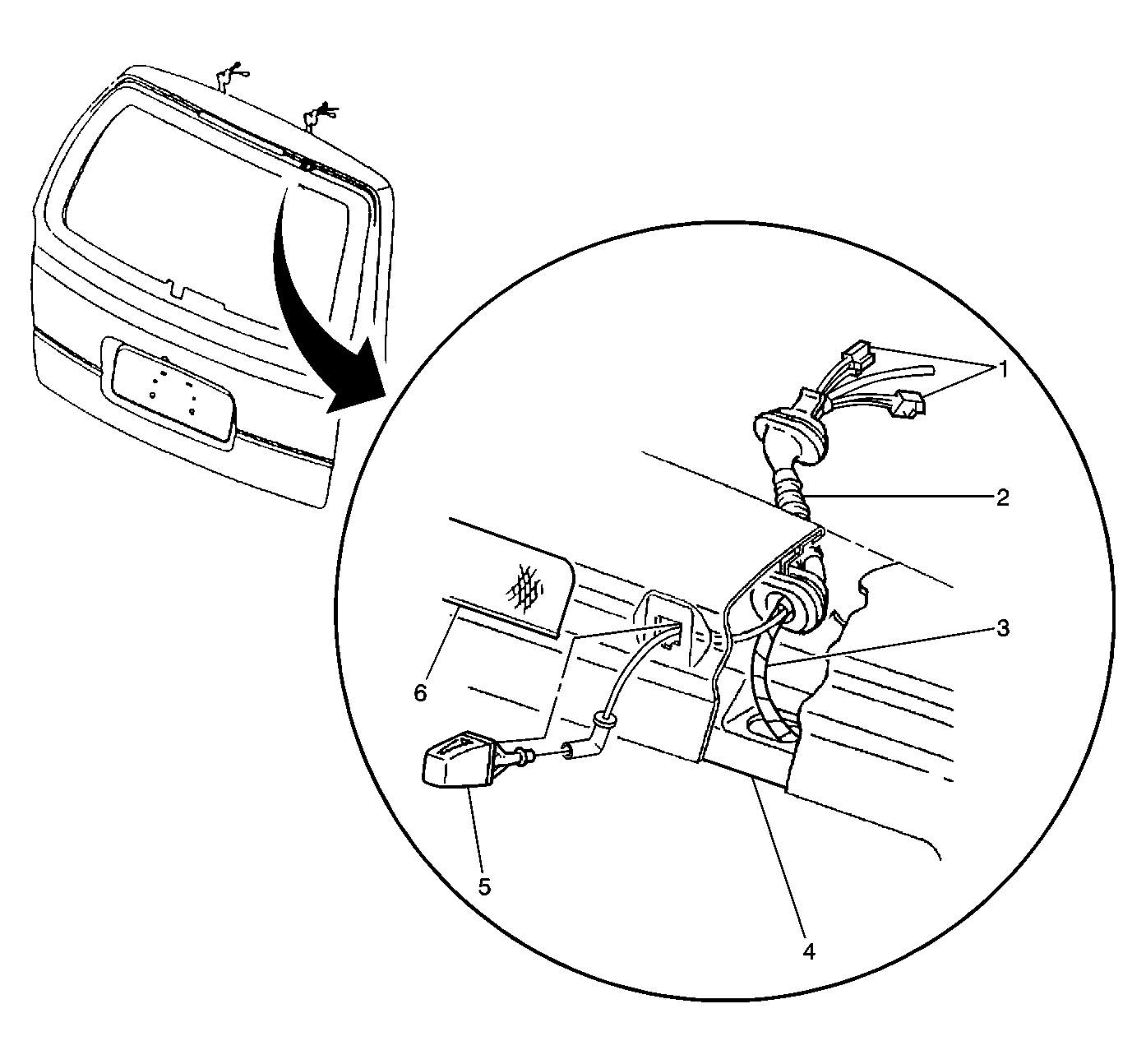 1
2
3
6
5
4