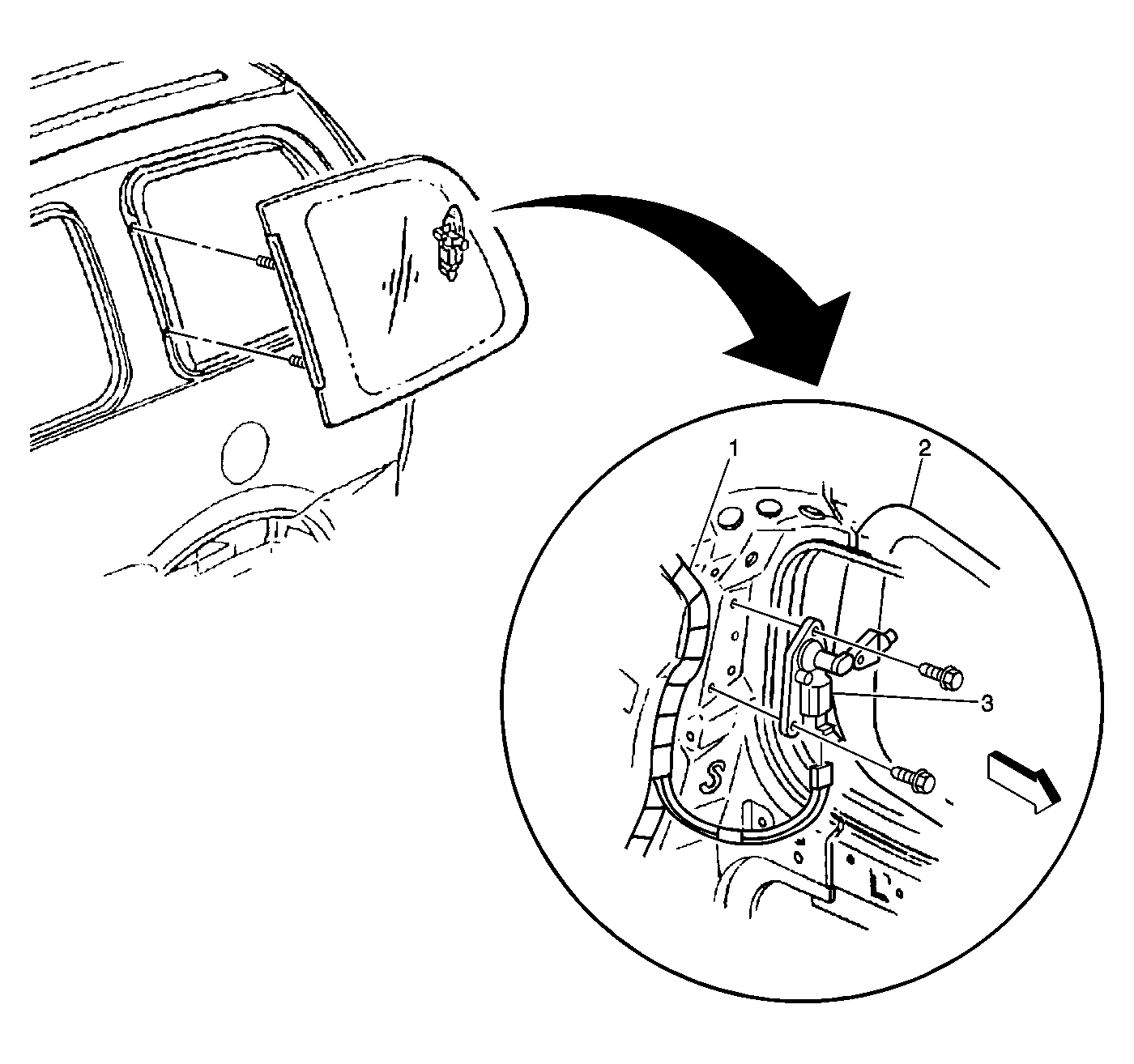 1
2
3