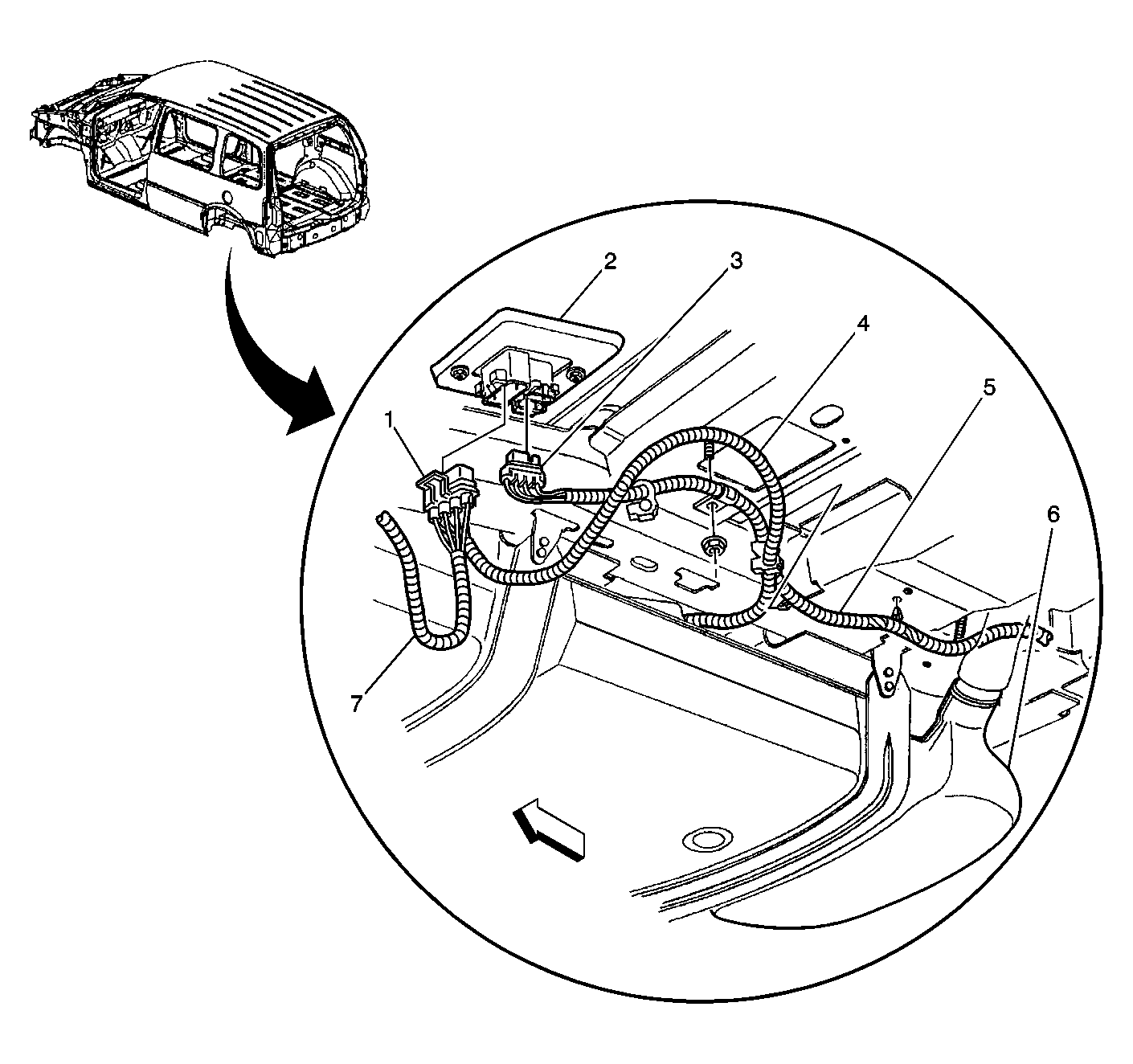 2
3
4
5
1
6
7