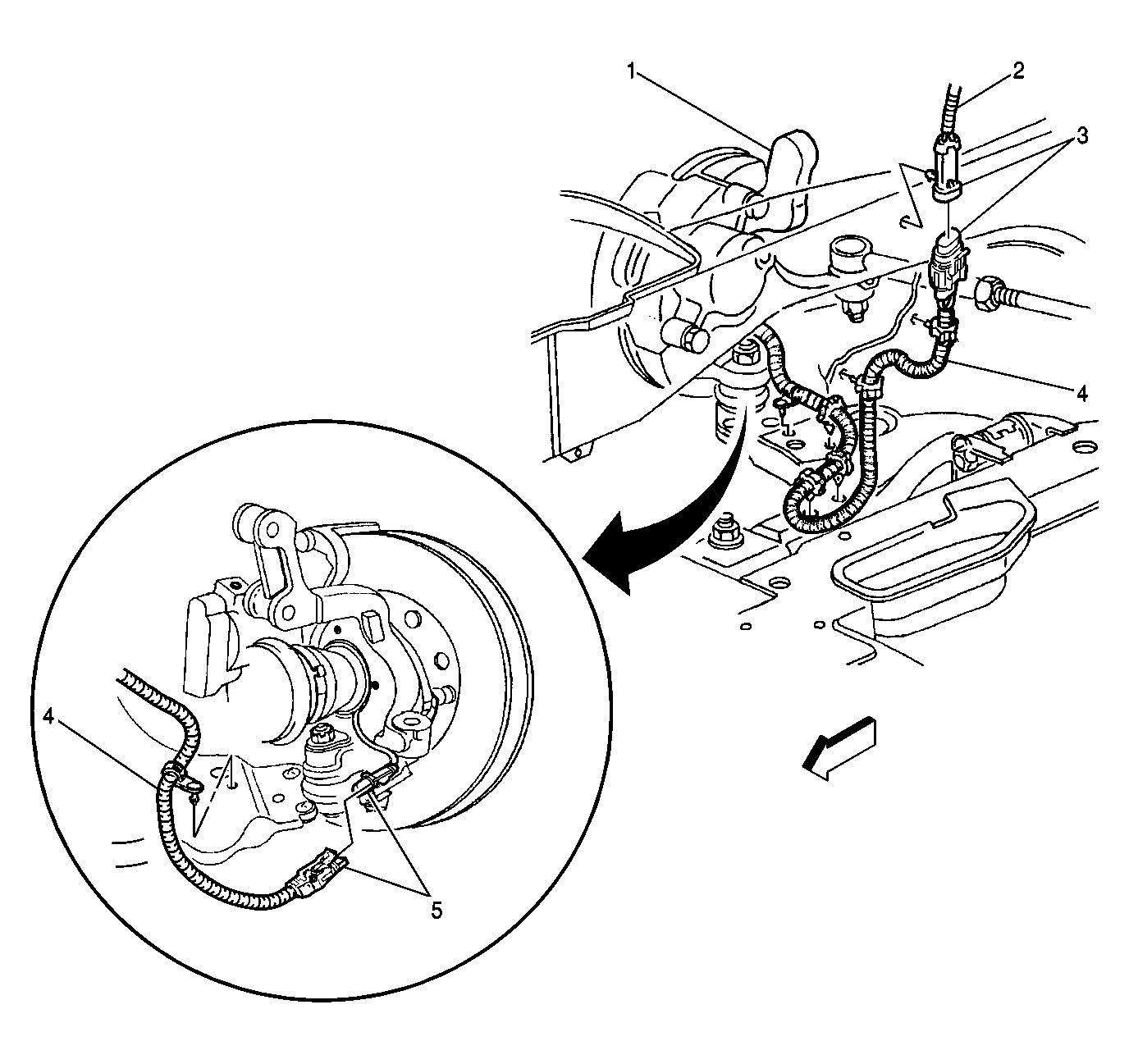 1
2
3
4
4
5