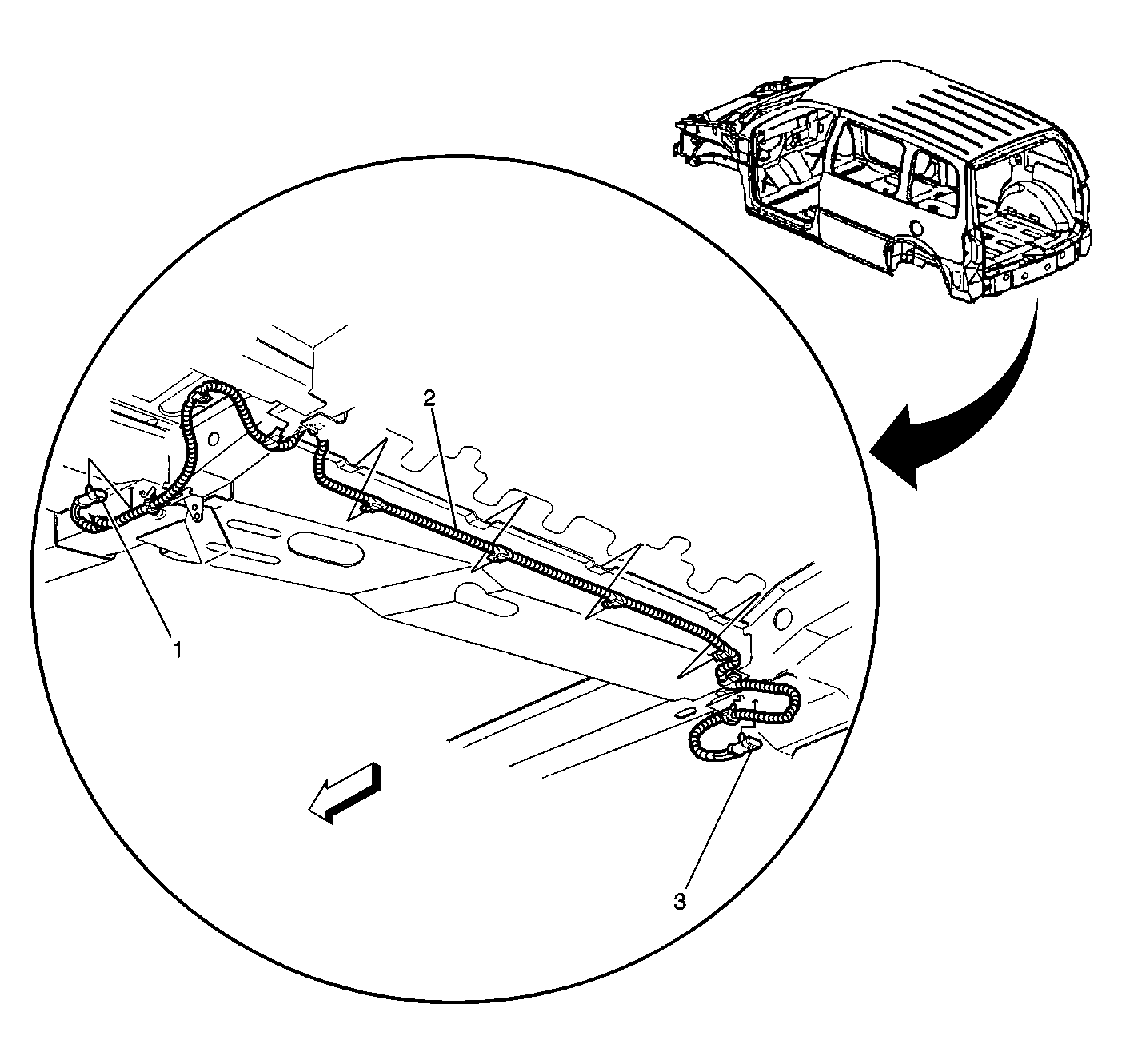 2

1

3