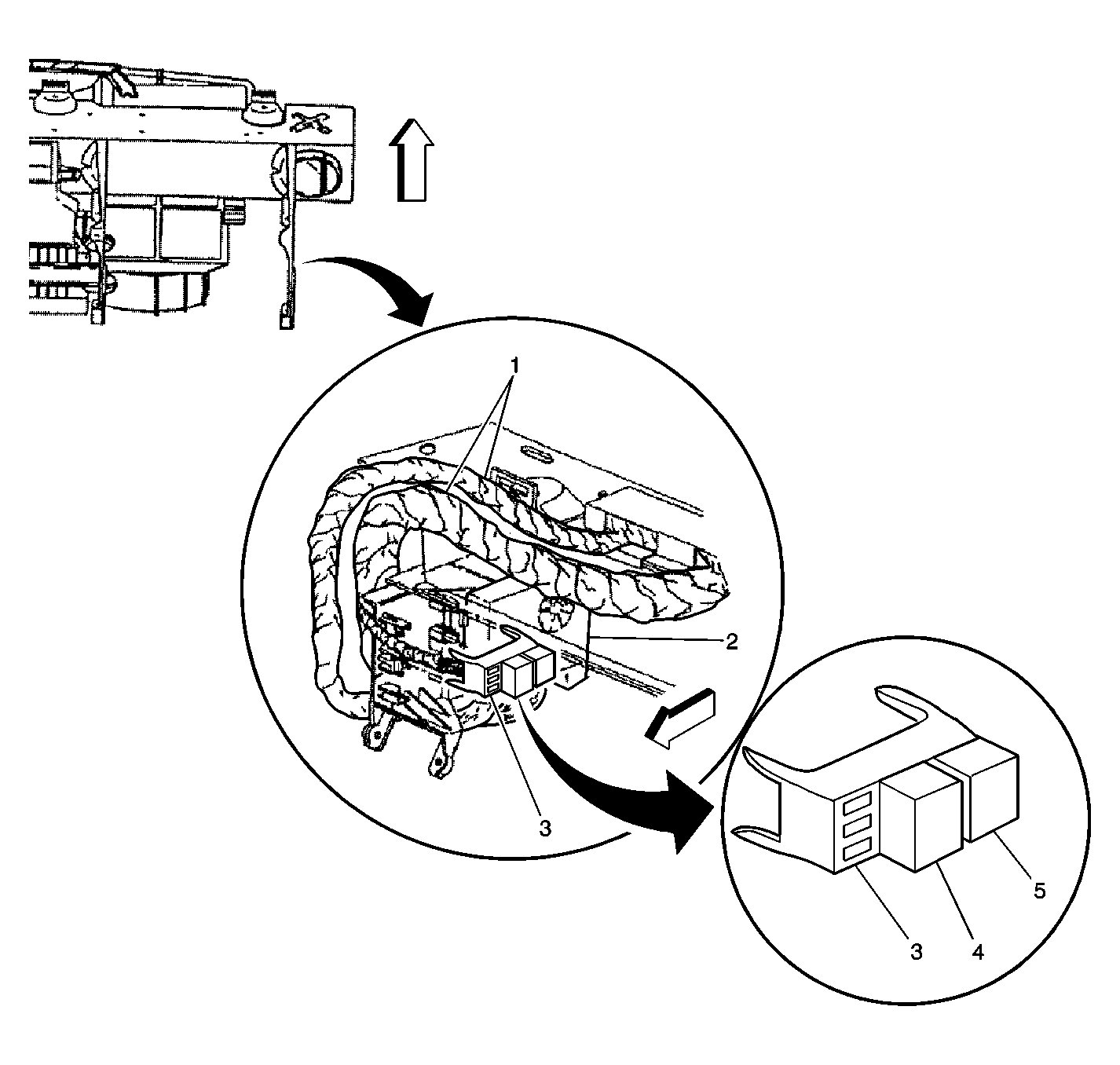 1
2
3
3
4
5