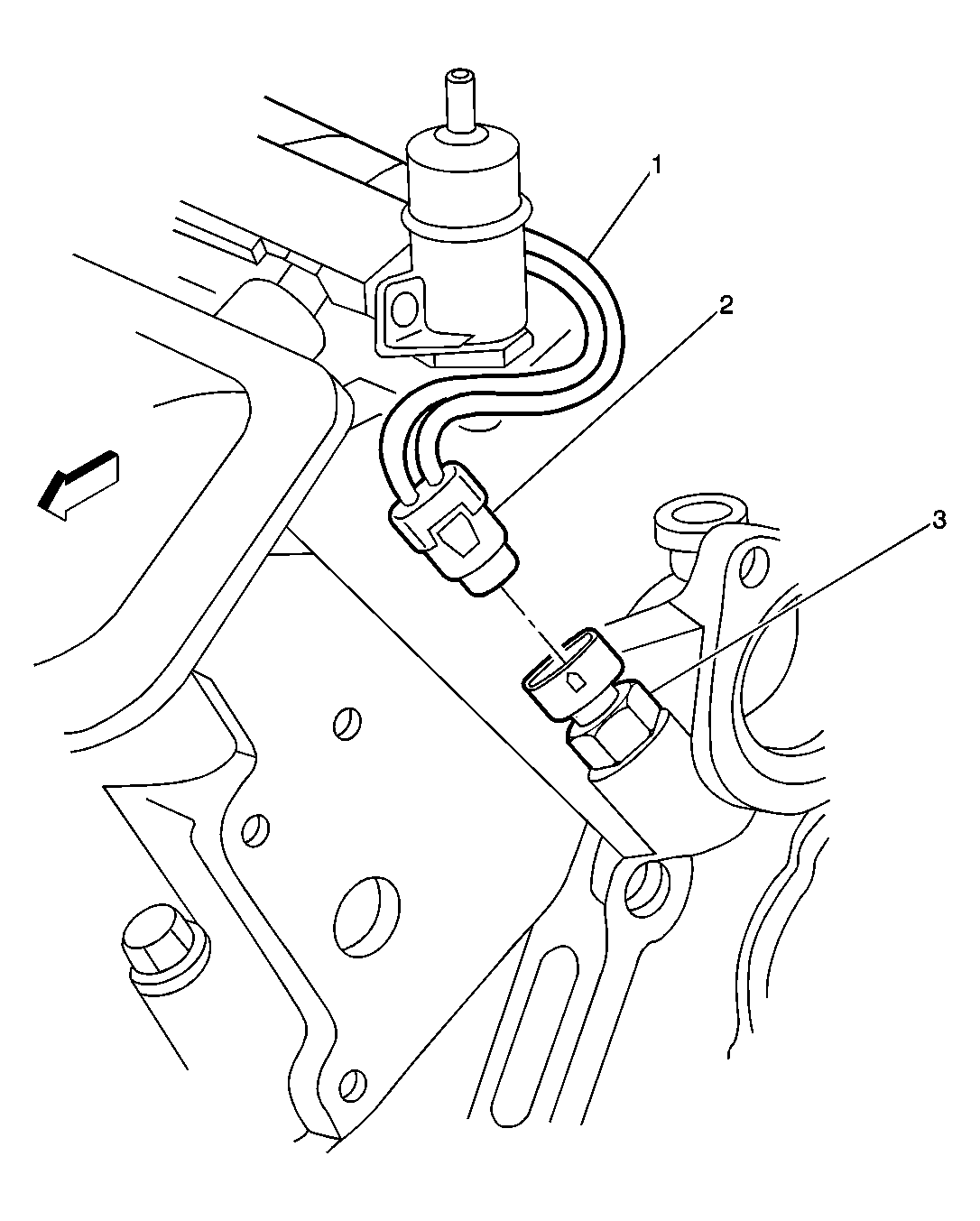 1
2
3