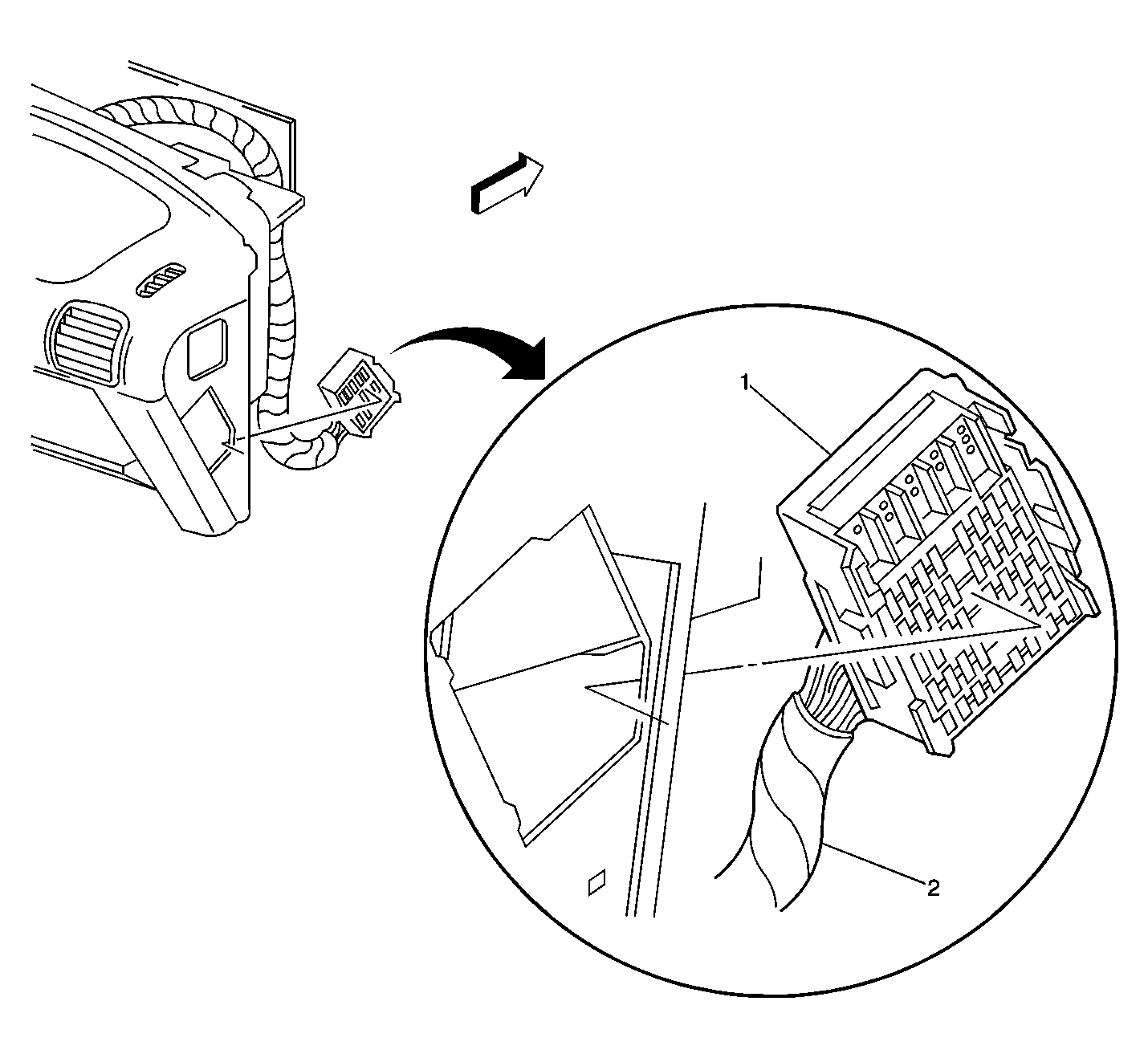 1

2