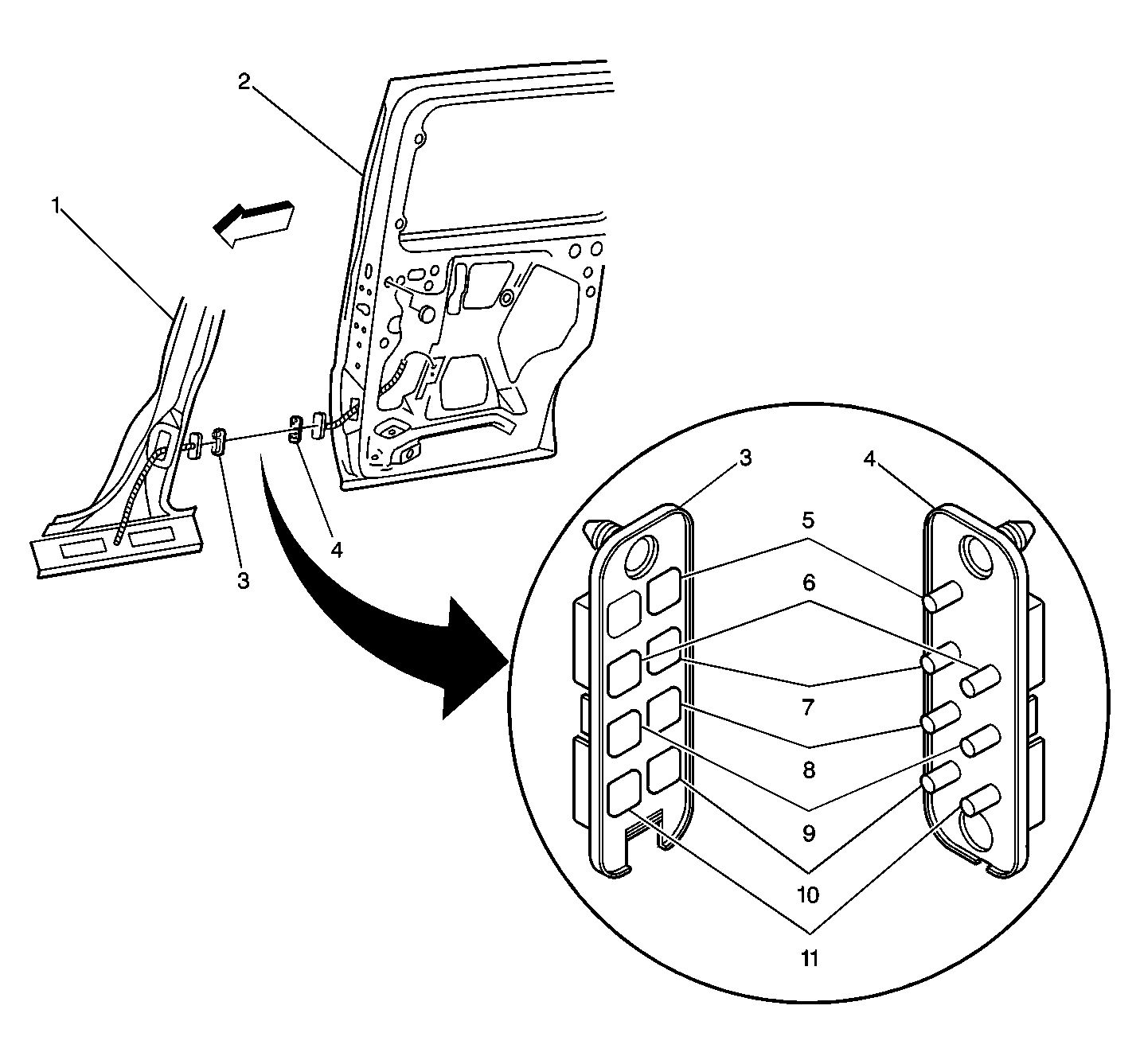 2
1
3
4
3
4
5
6
7
8
9
10
11