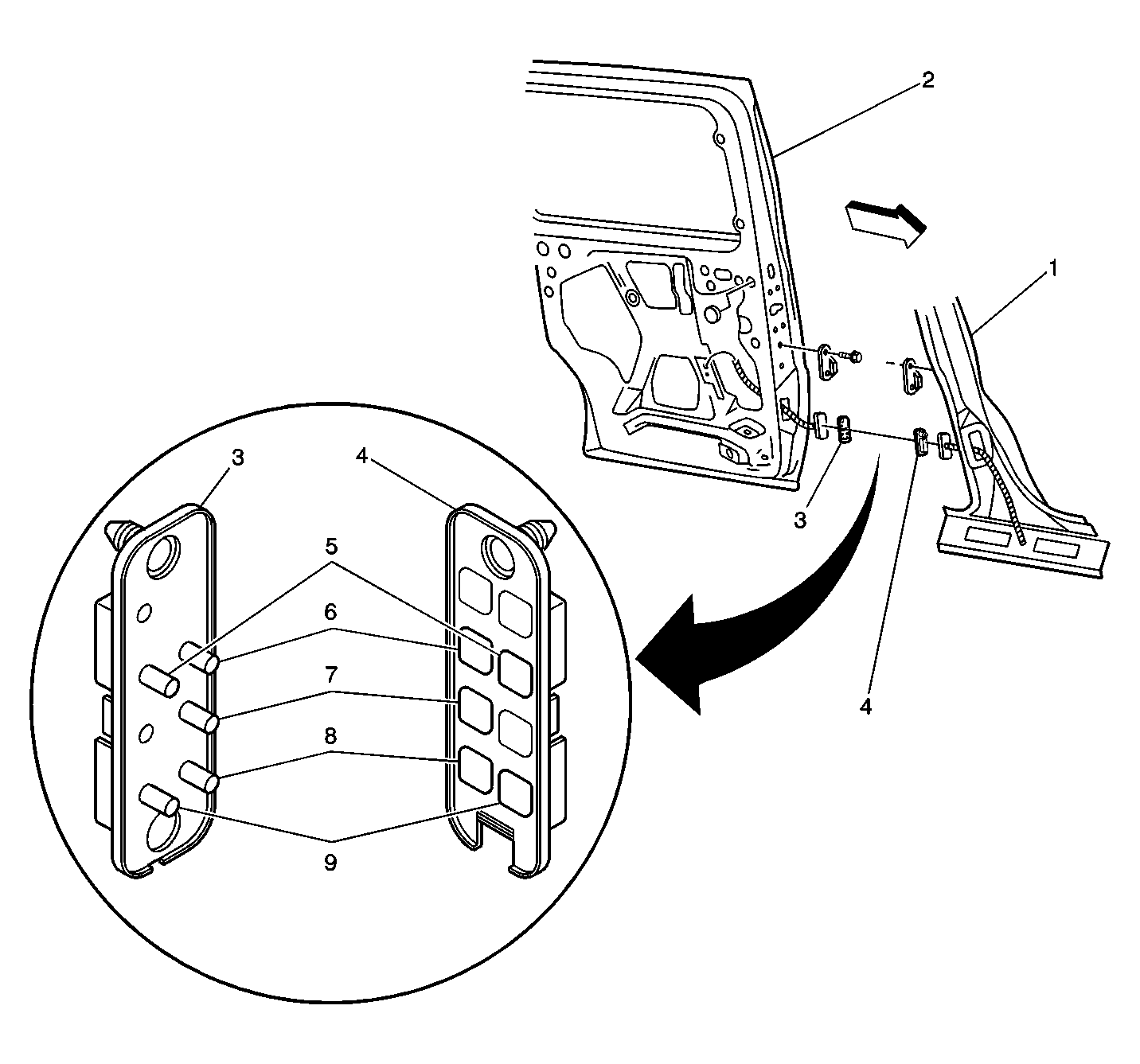 2
1
3
4
3
4
5
6
7
8
9