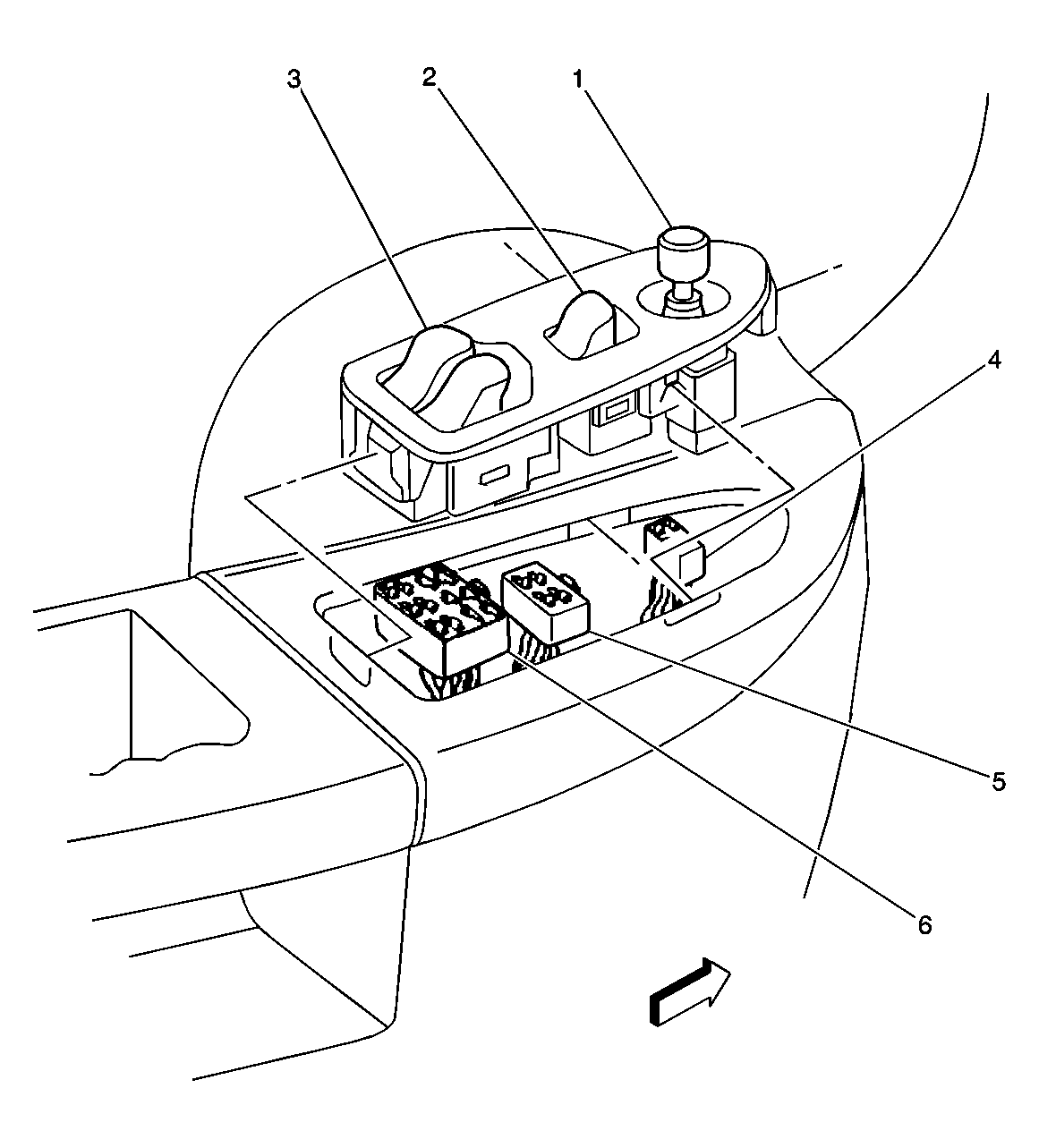 3
2
1
4
5
6