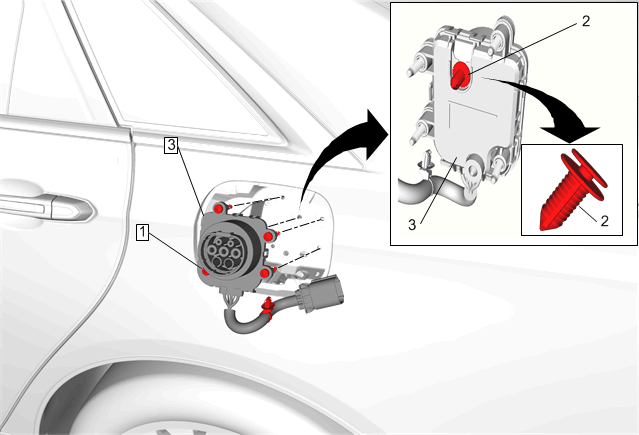 3

1

2

3

2