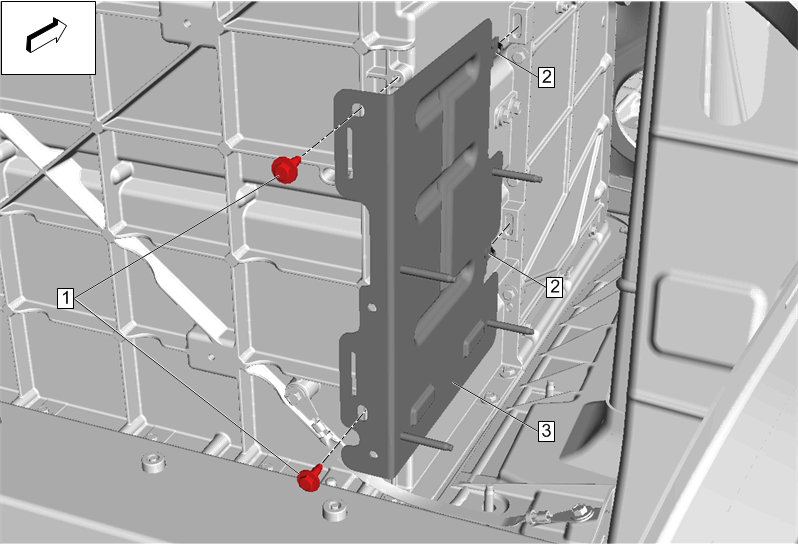 2
1
2
3