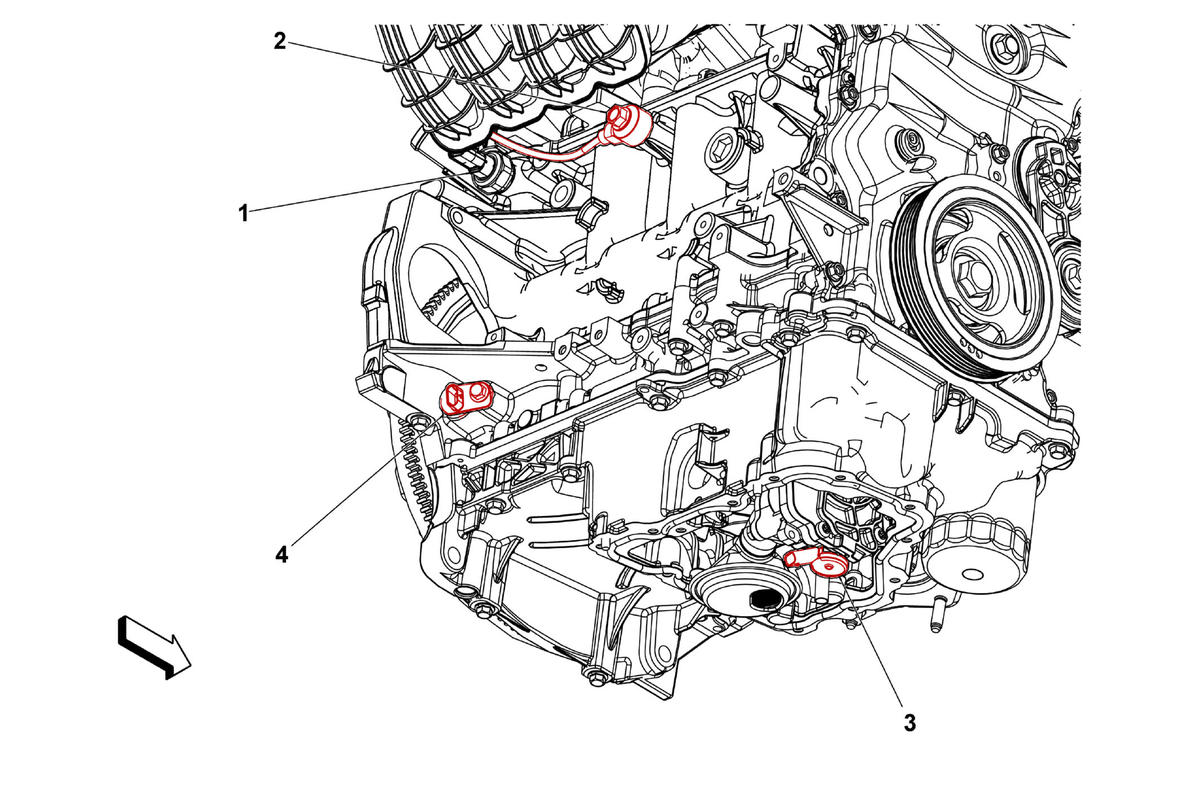 2
1
4
3