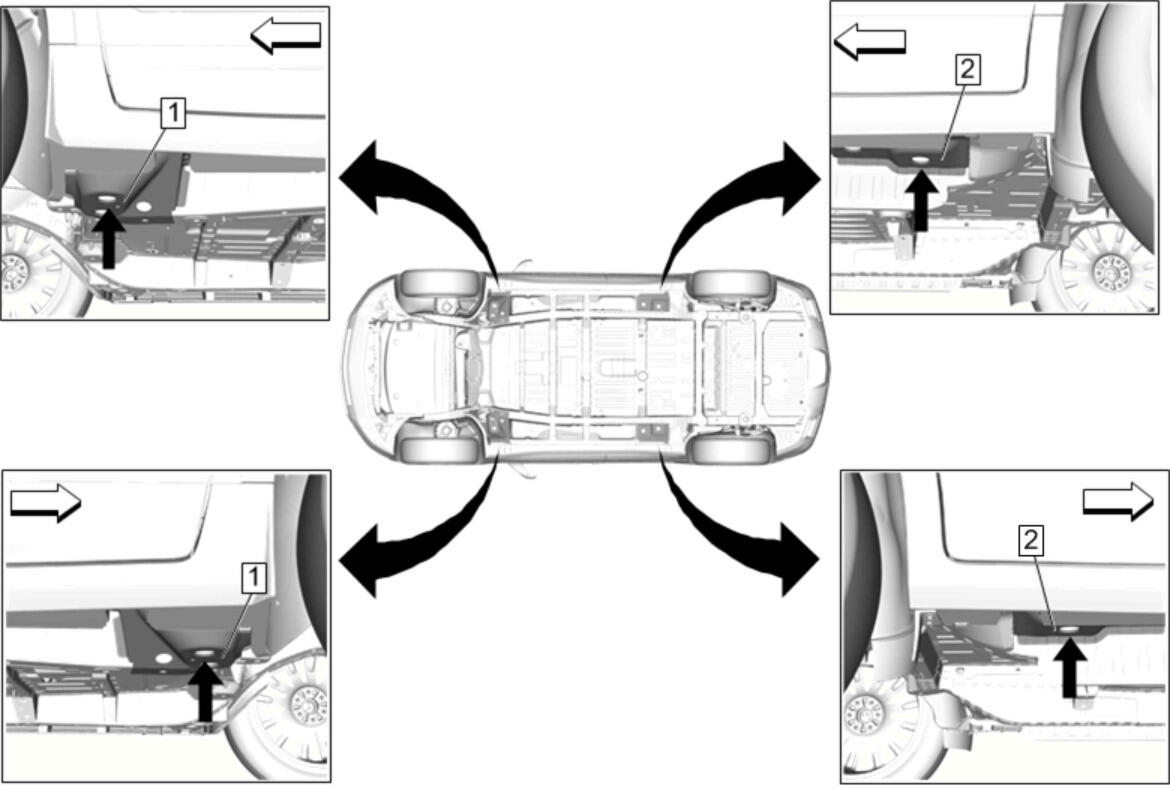 1

2

1

2