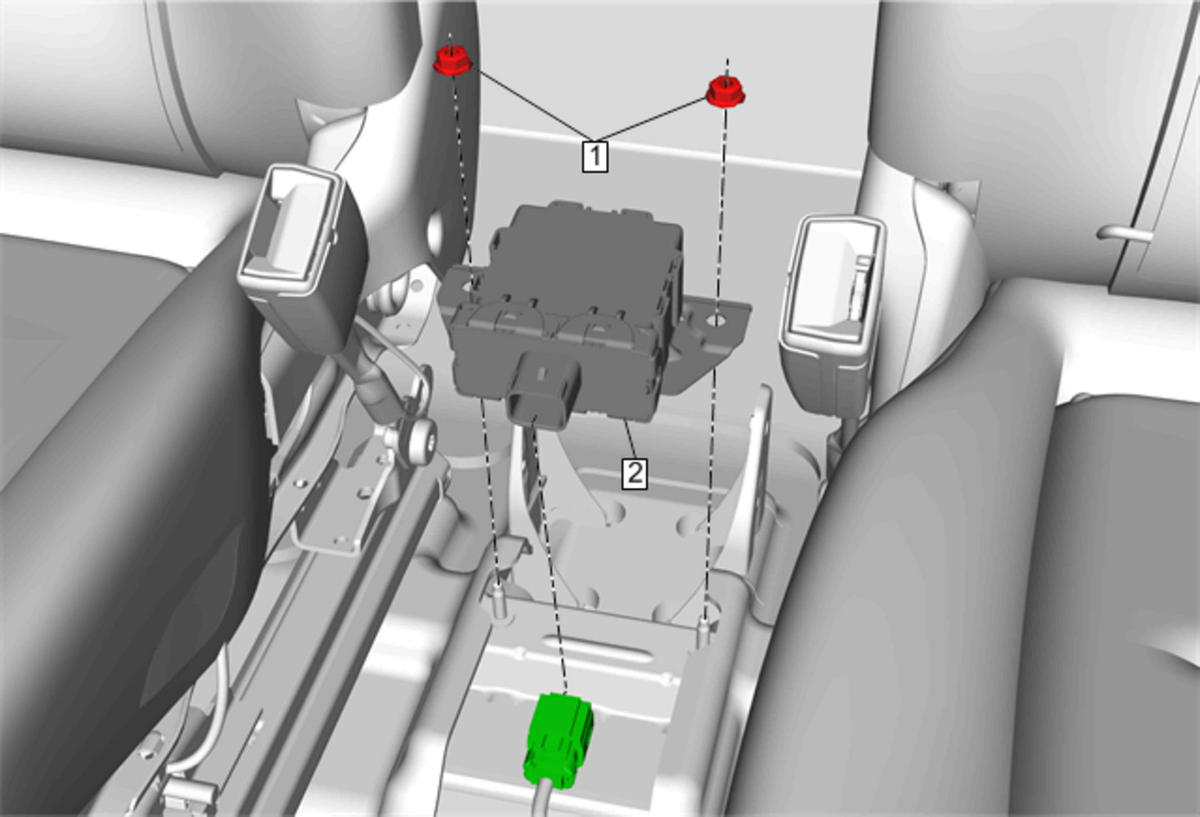 1
2