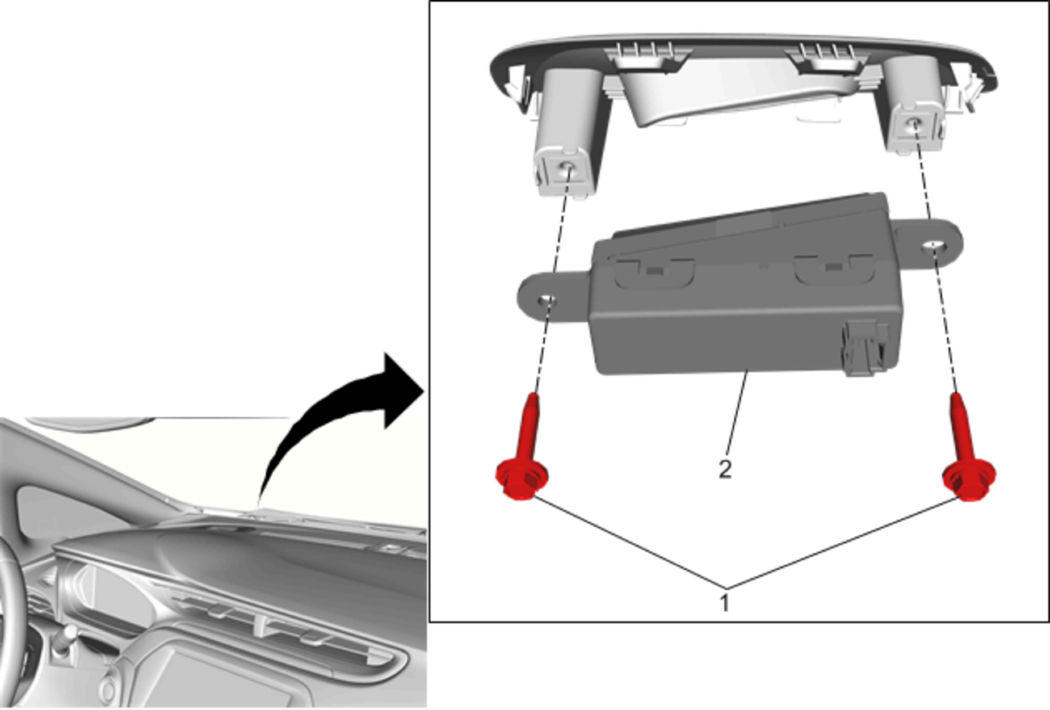 2

1