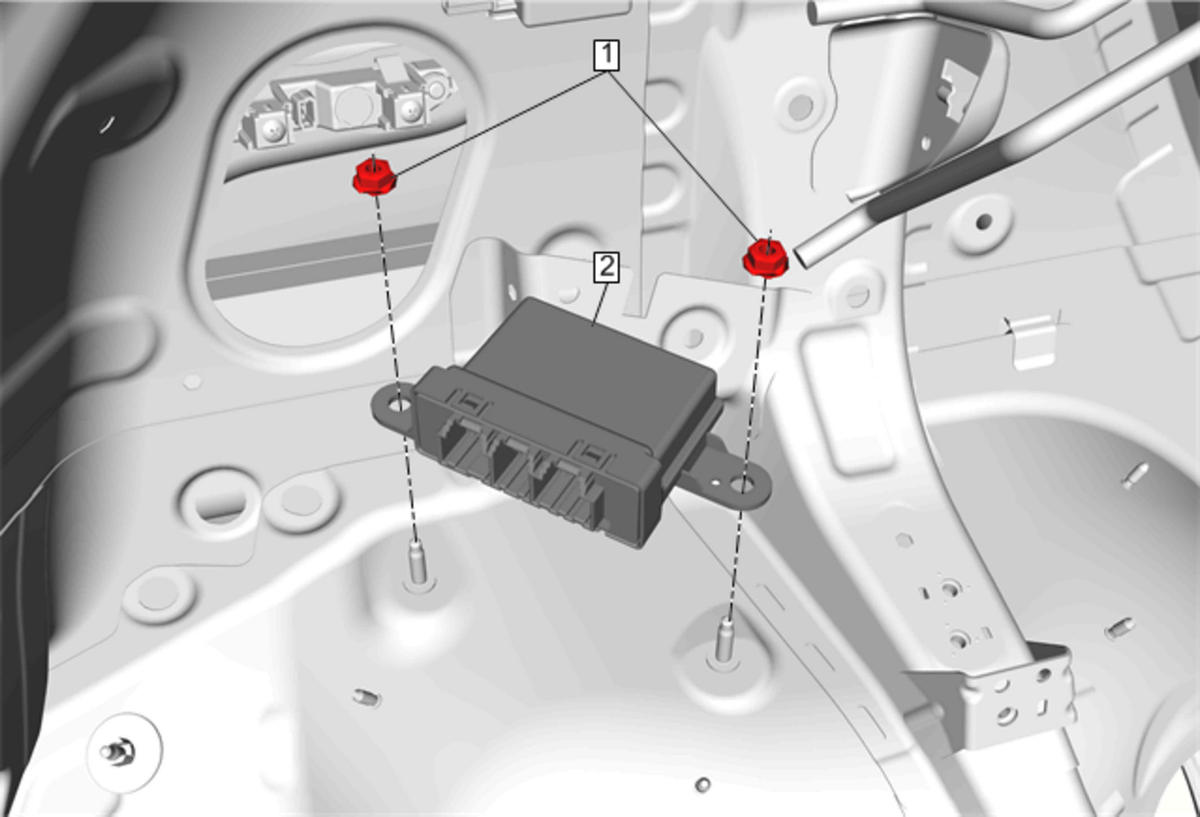 1
2