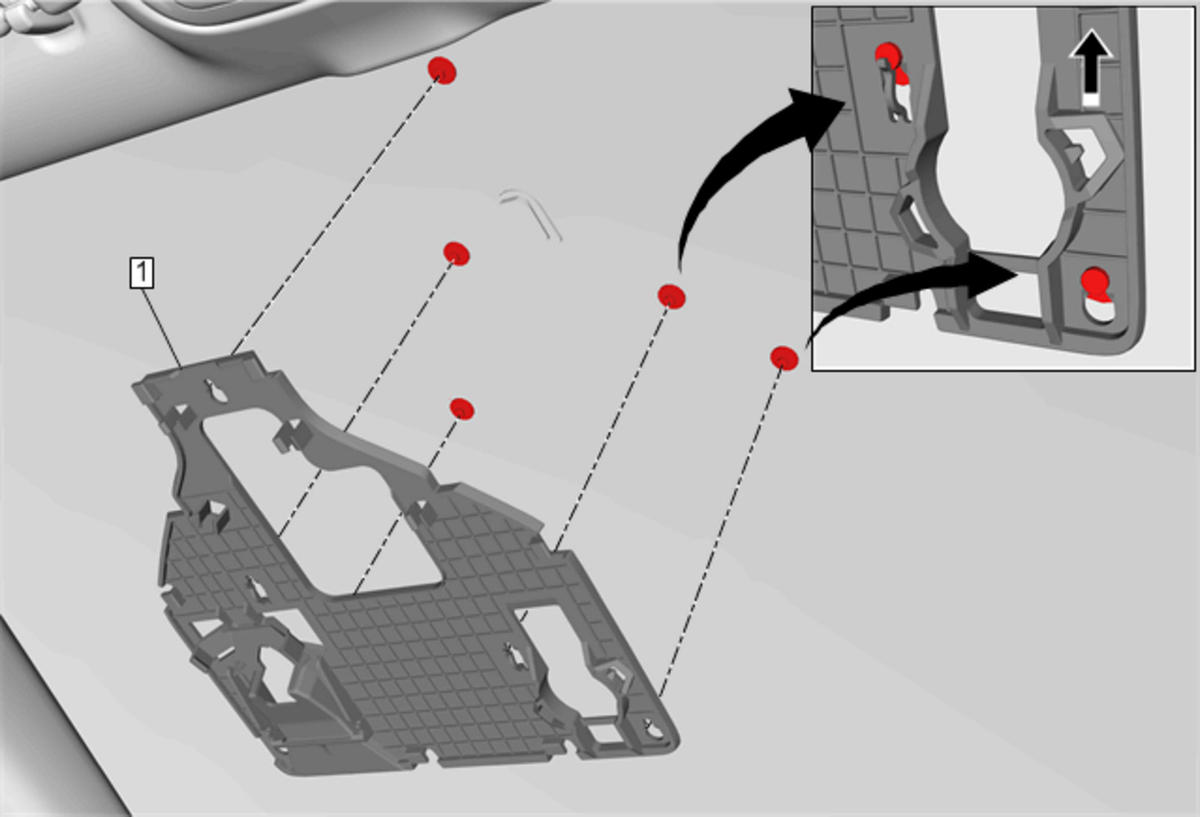 1