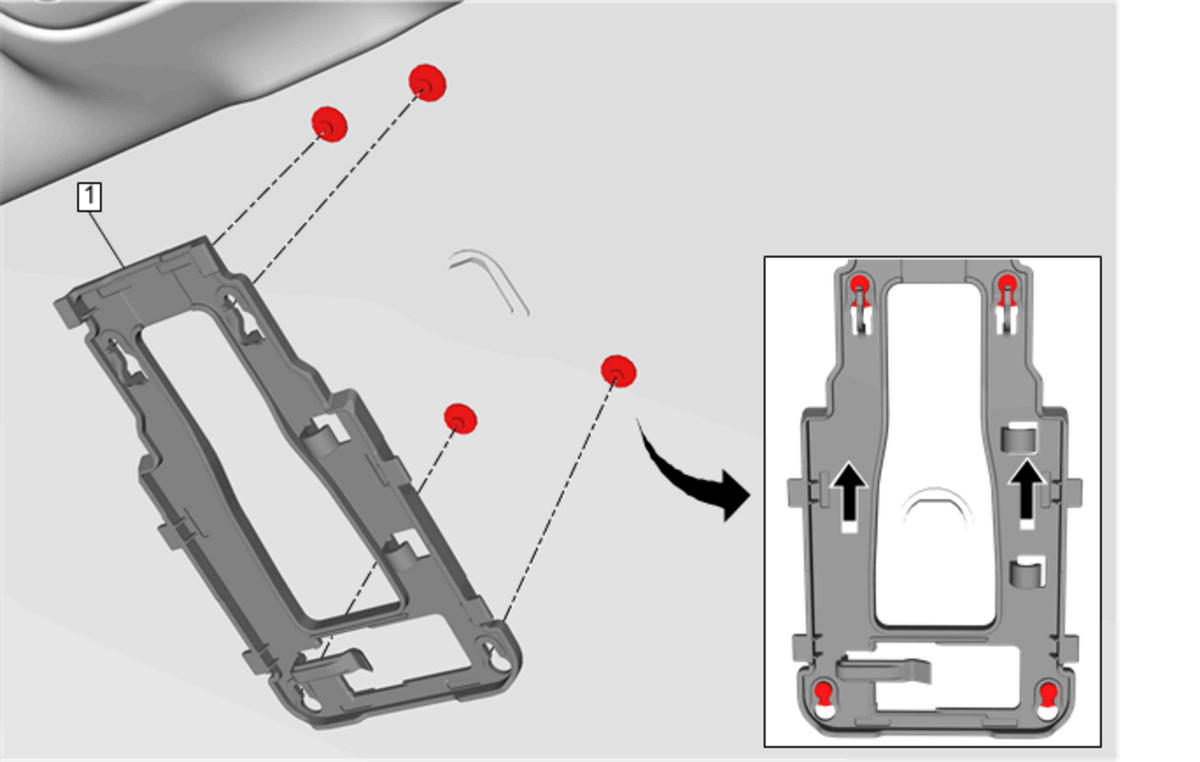 1