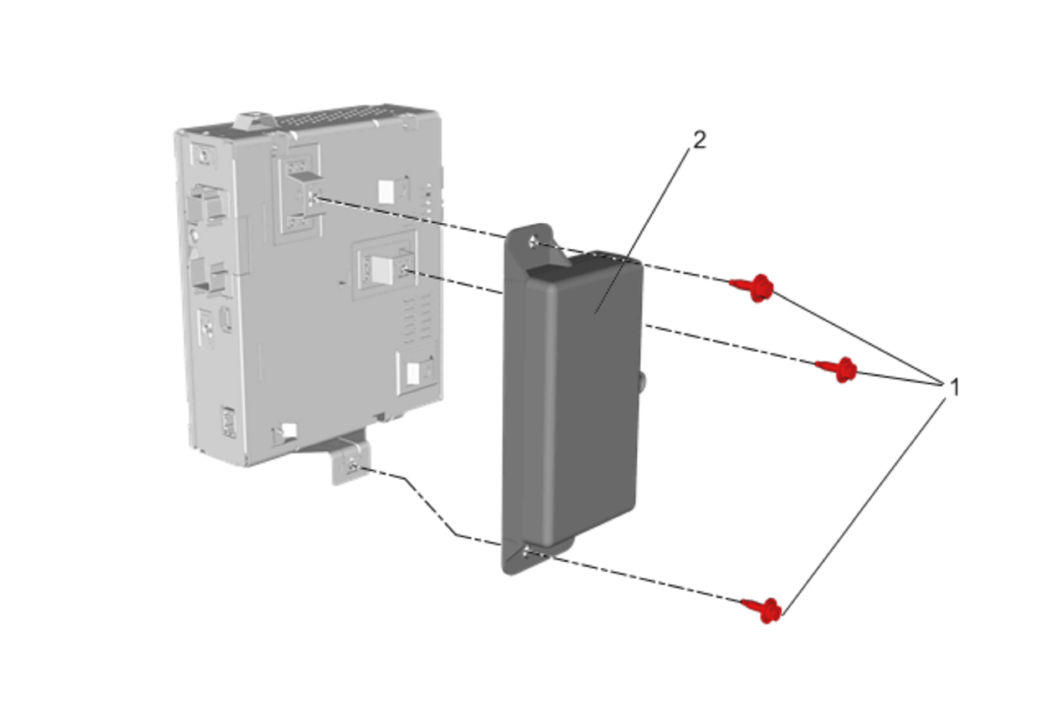 2

1