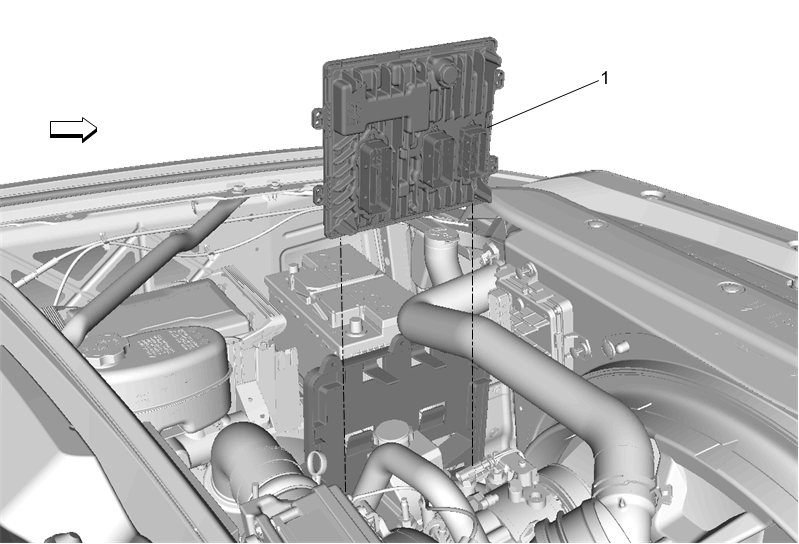 1