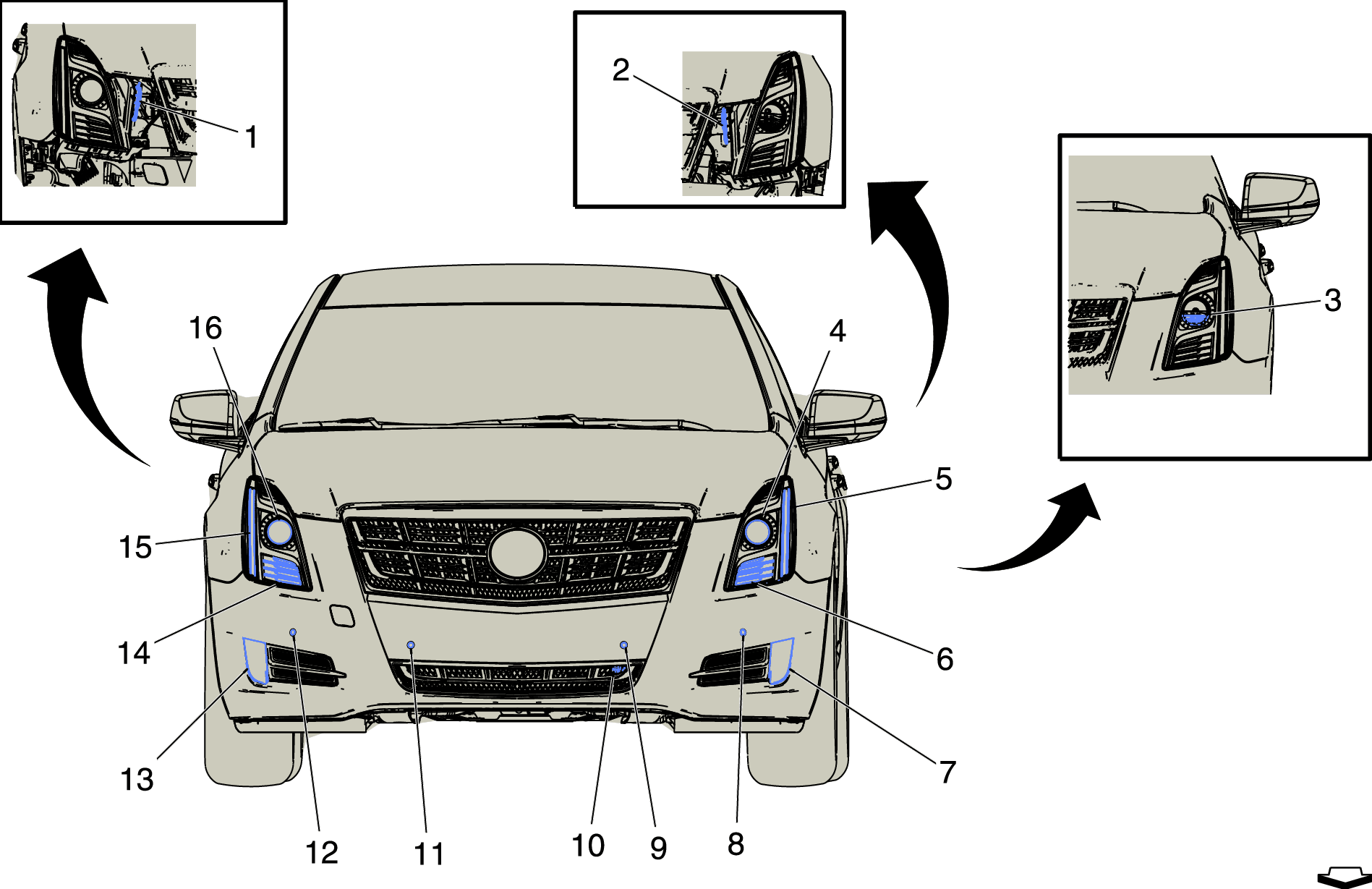 1
2
3
16
4
5
15
14
6
13
7
12
11
10
9
8