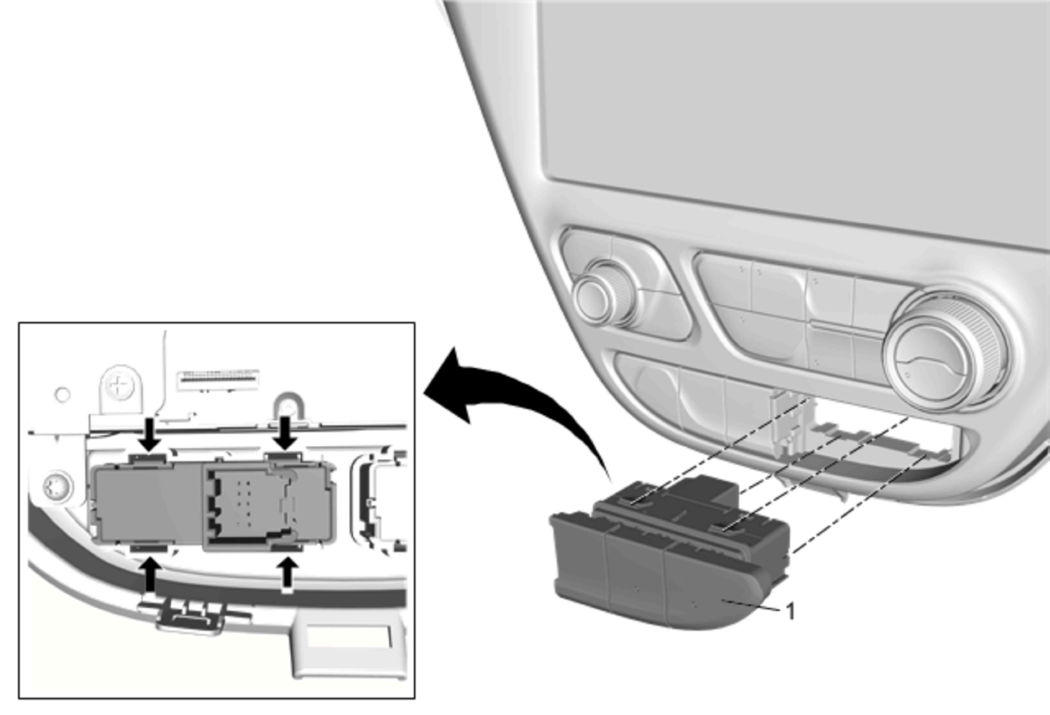 1