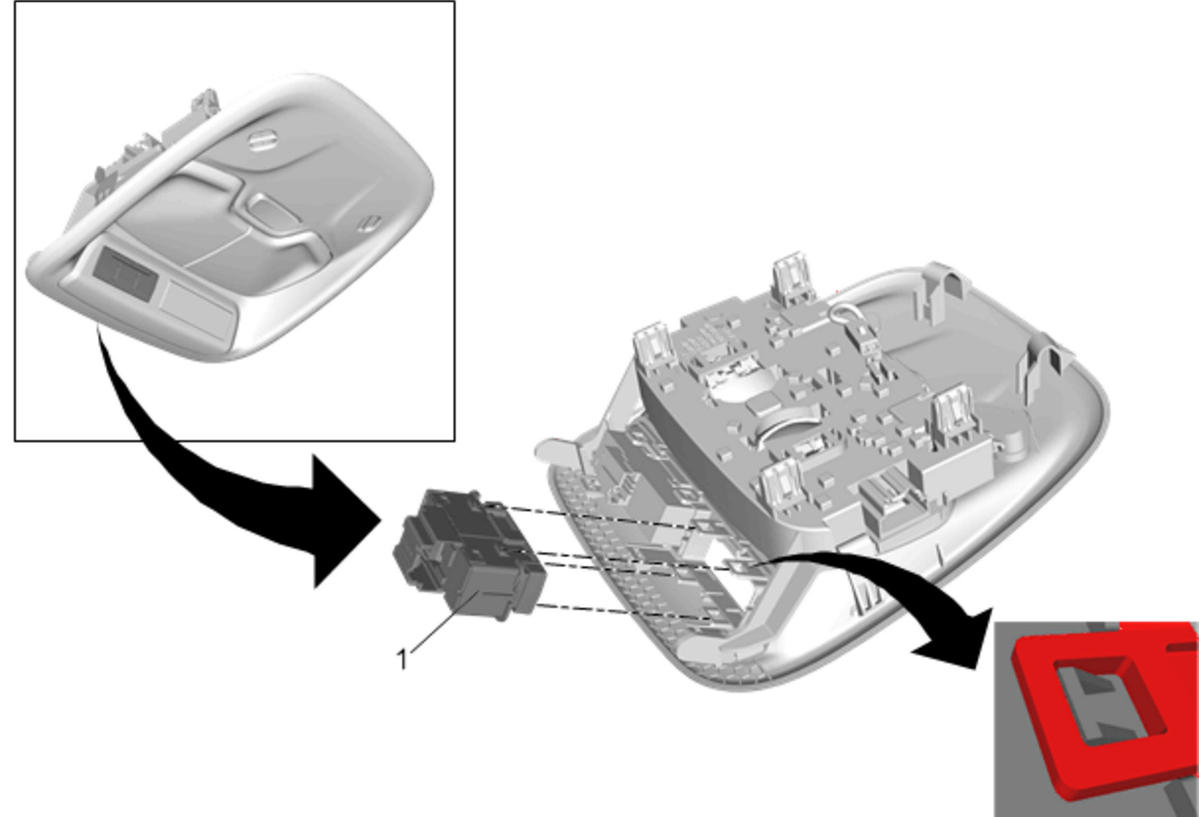 1