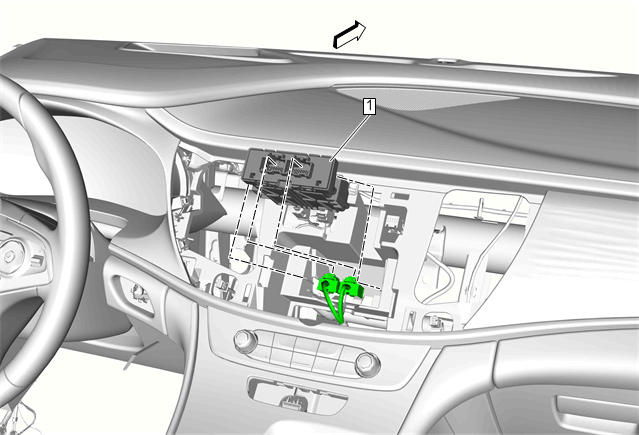 1