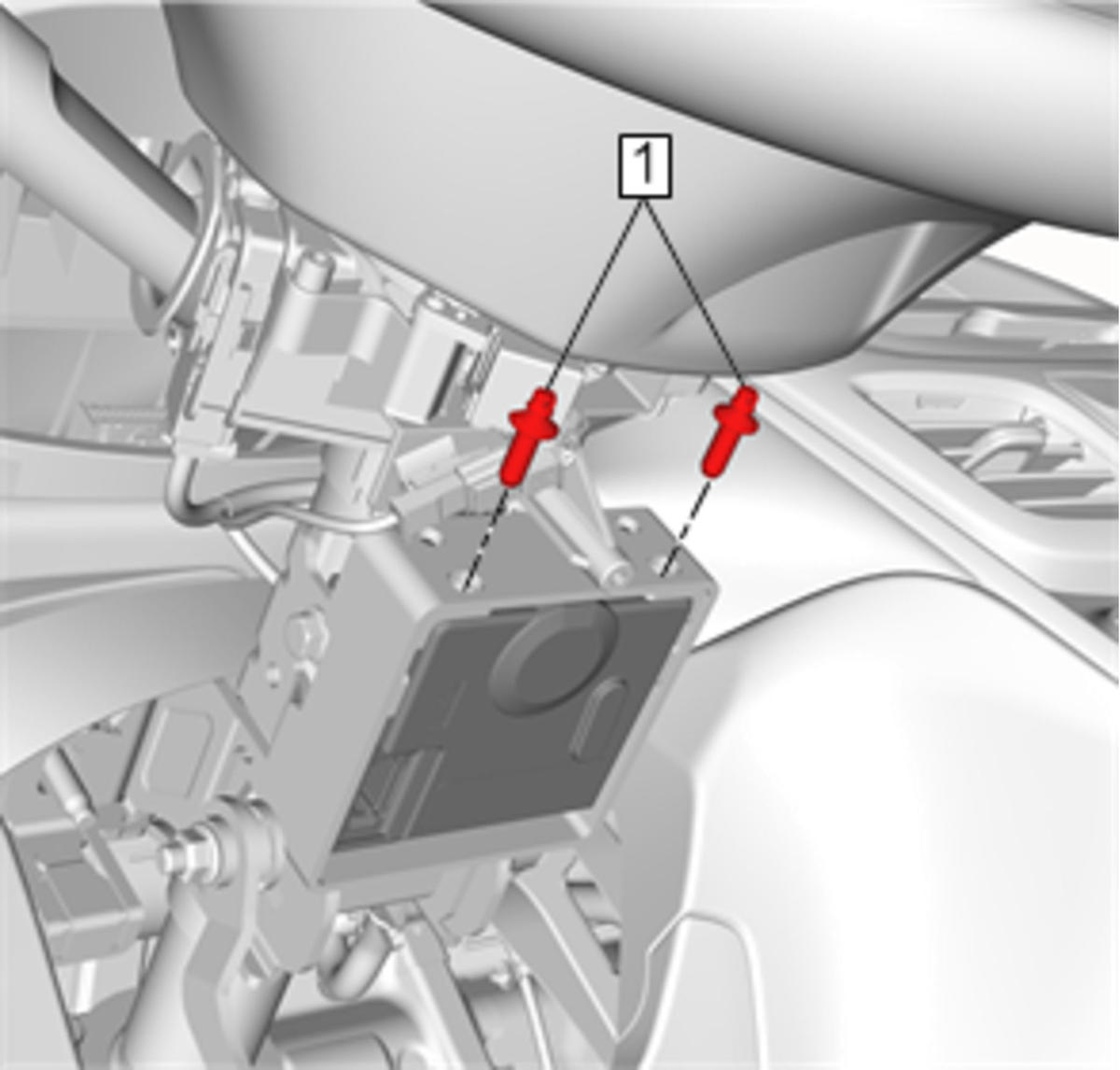 1