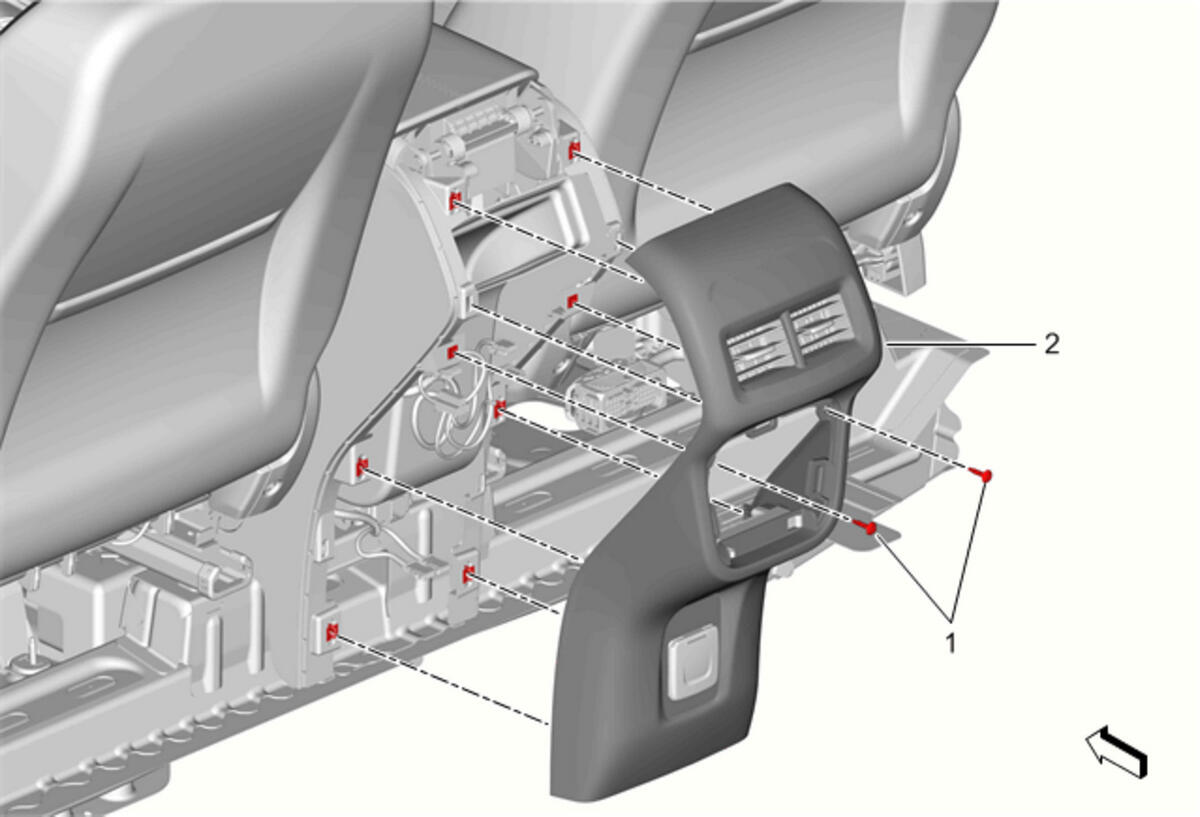 2

1