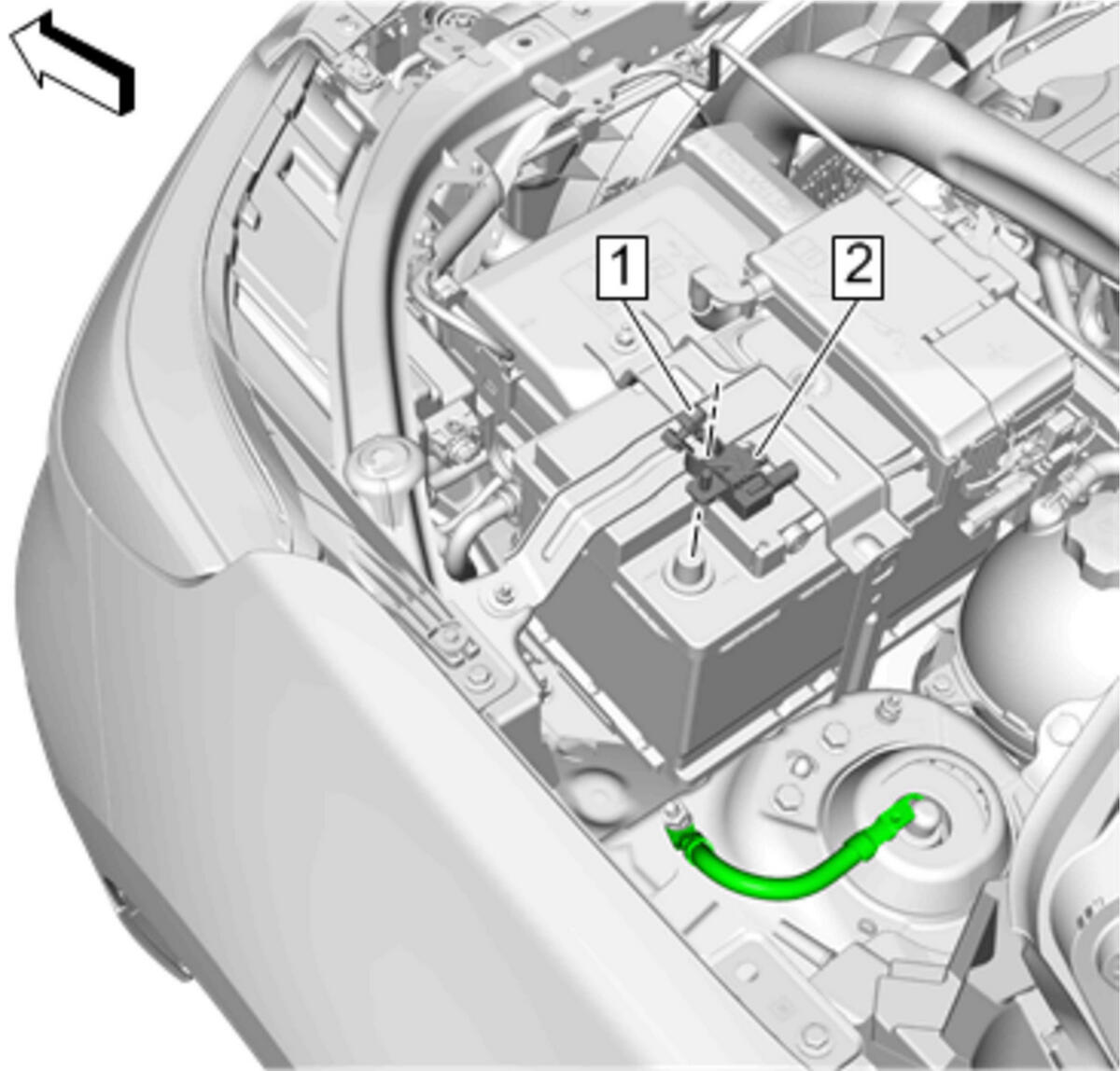 1
2