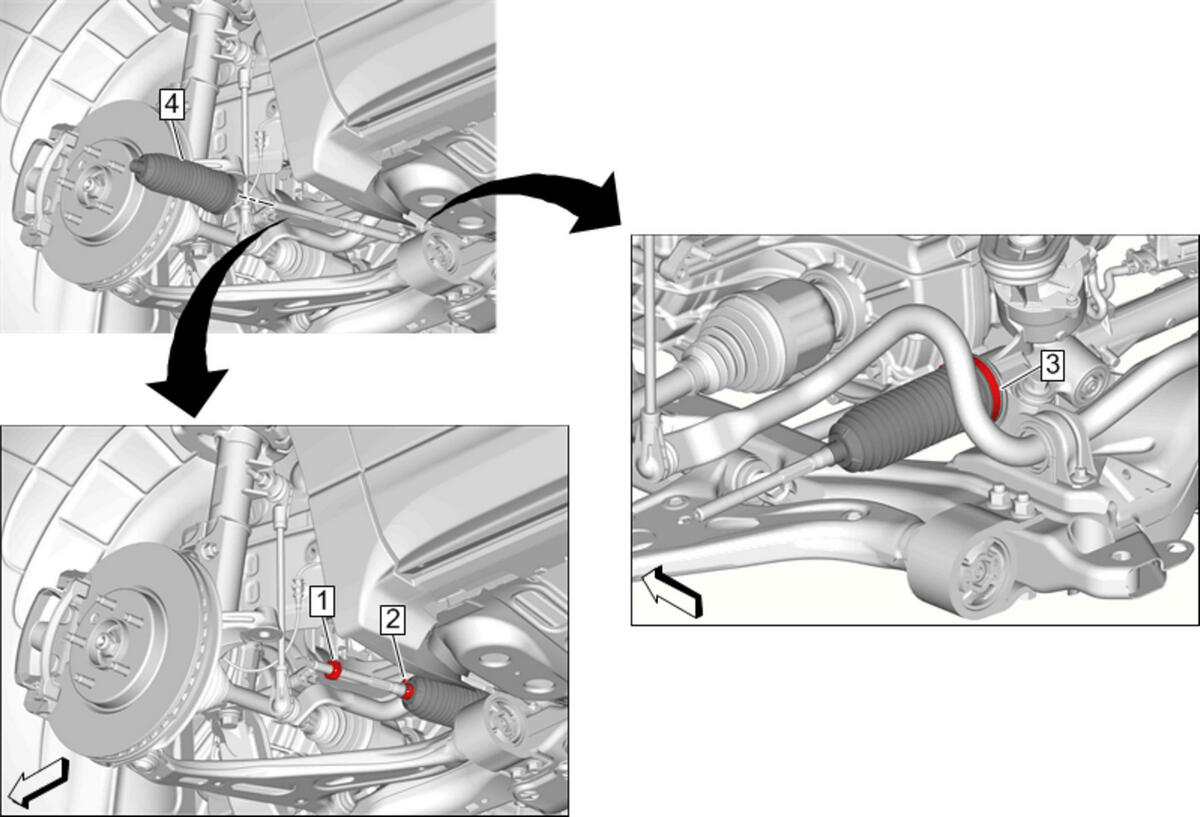 4

3

1

2