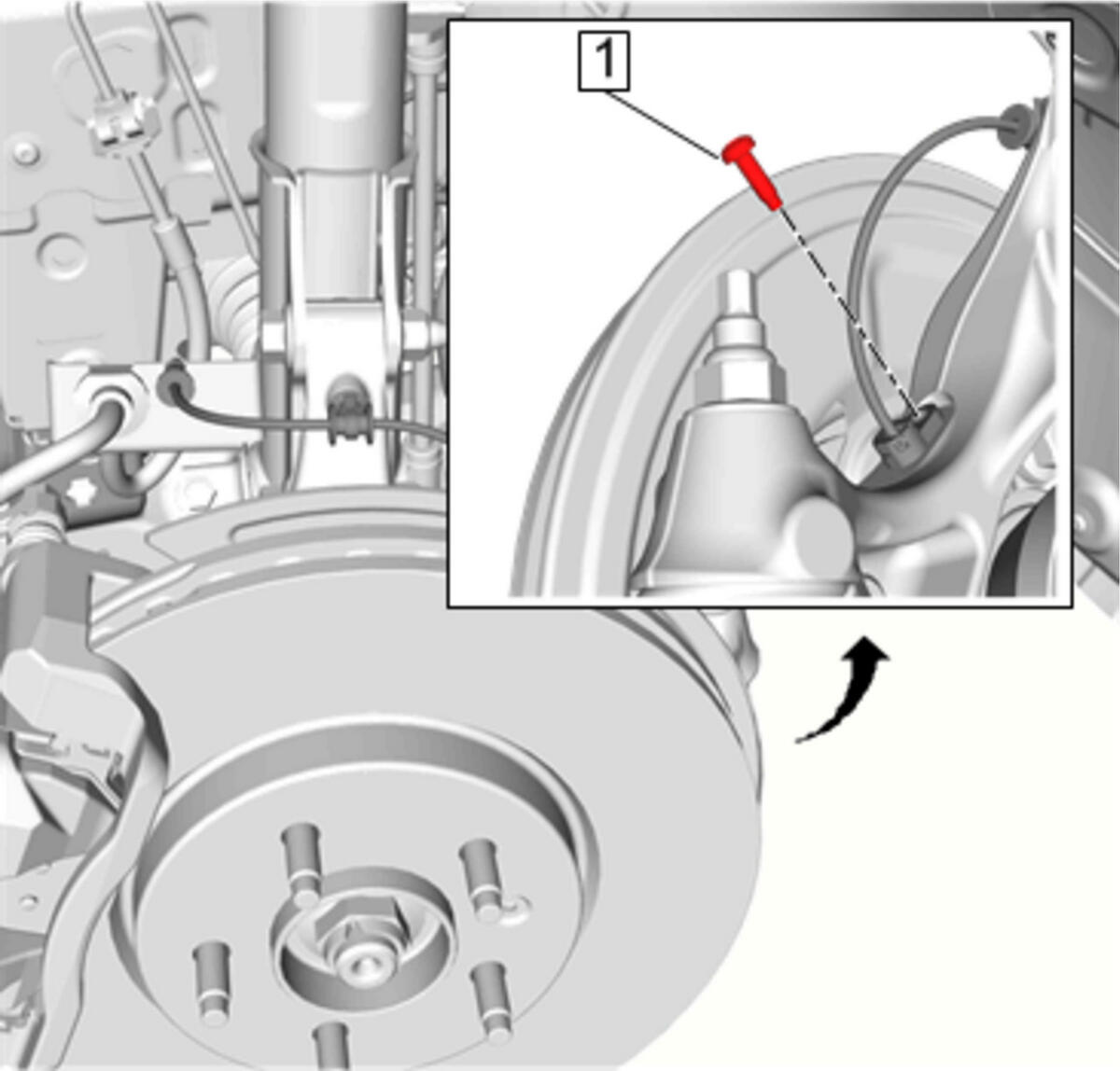 1