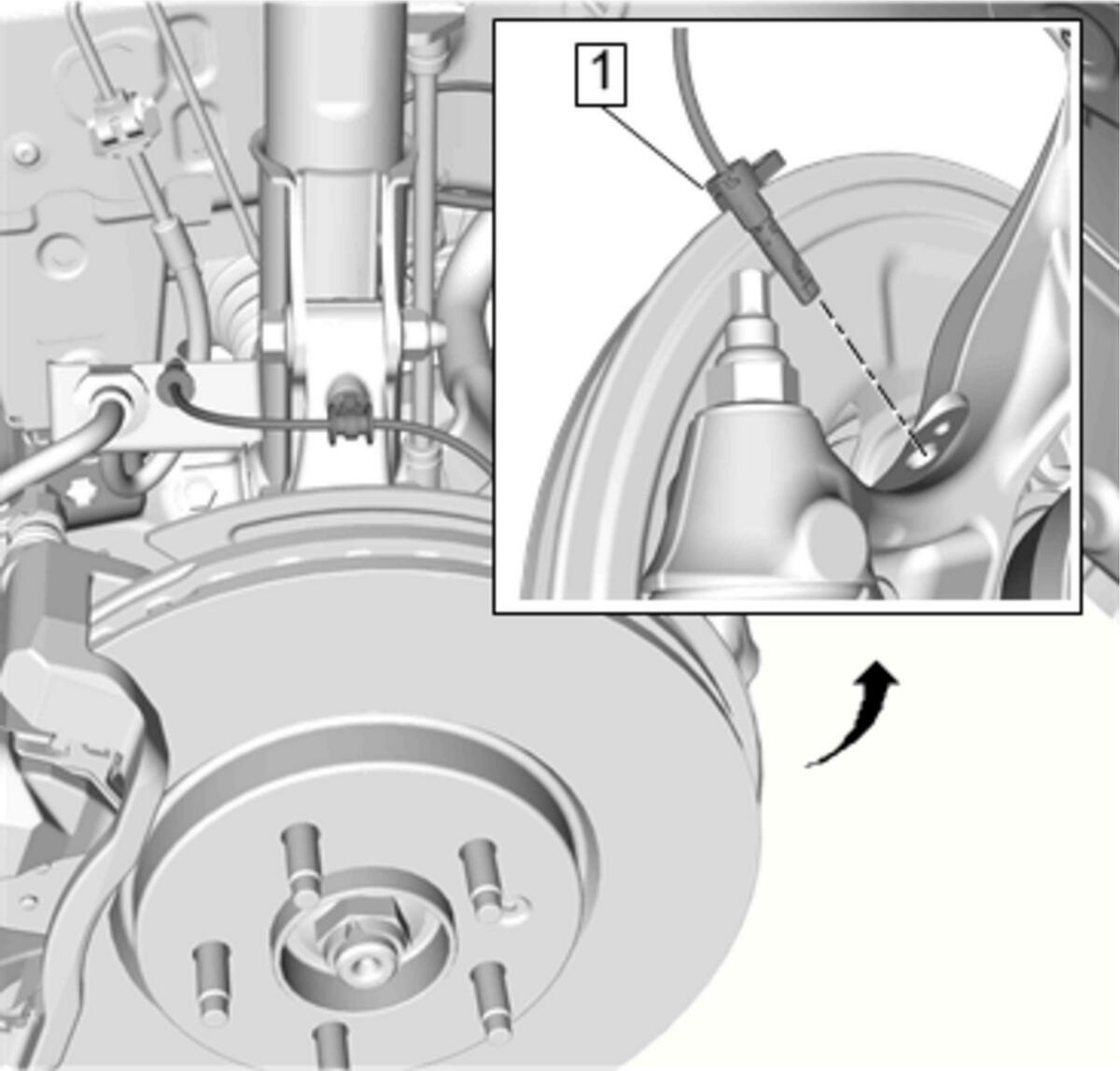 1