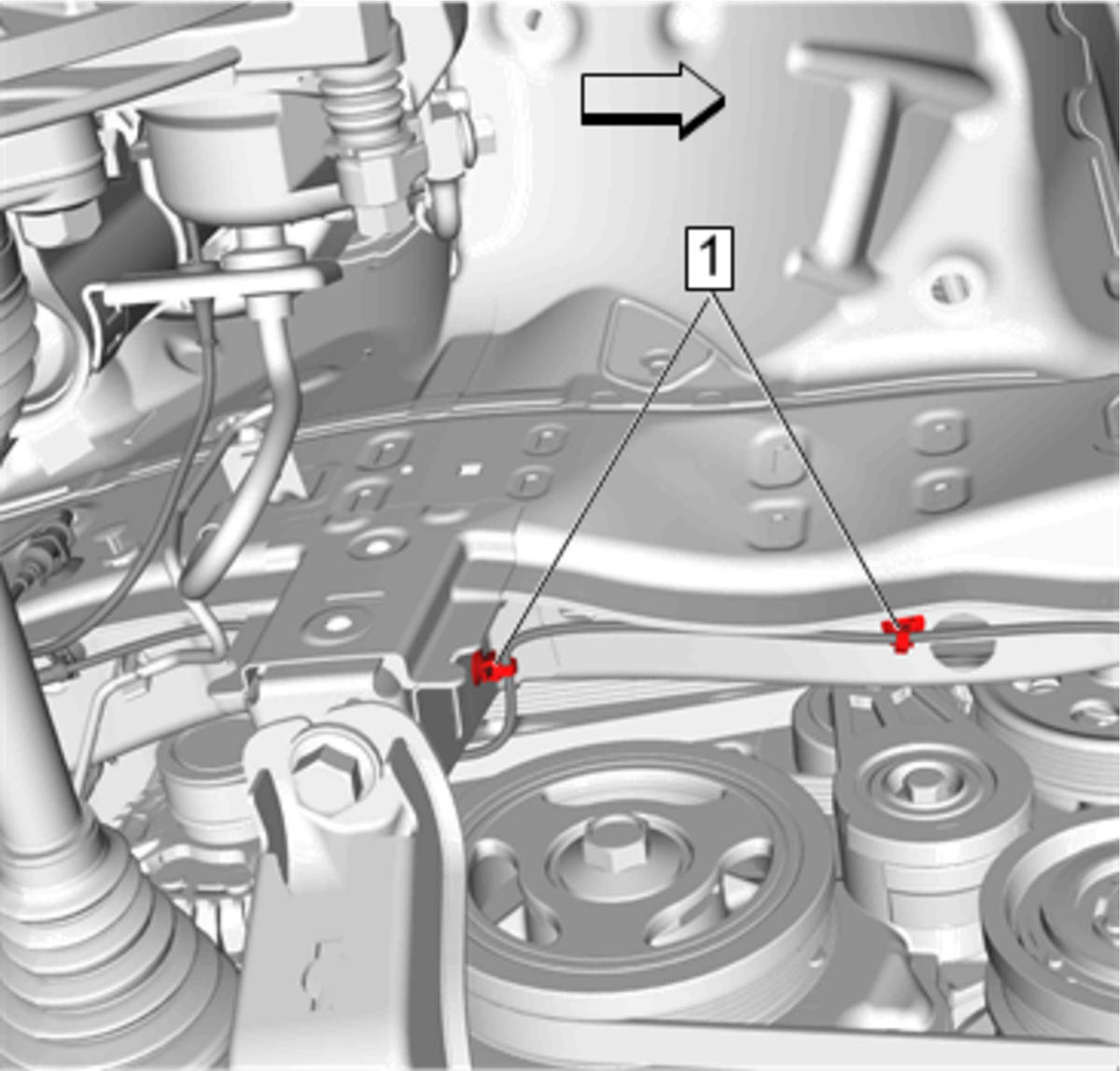 1