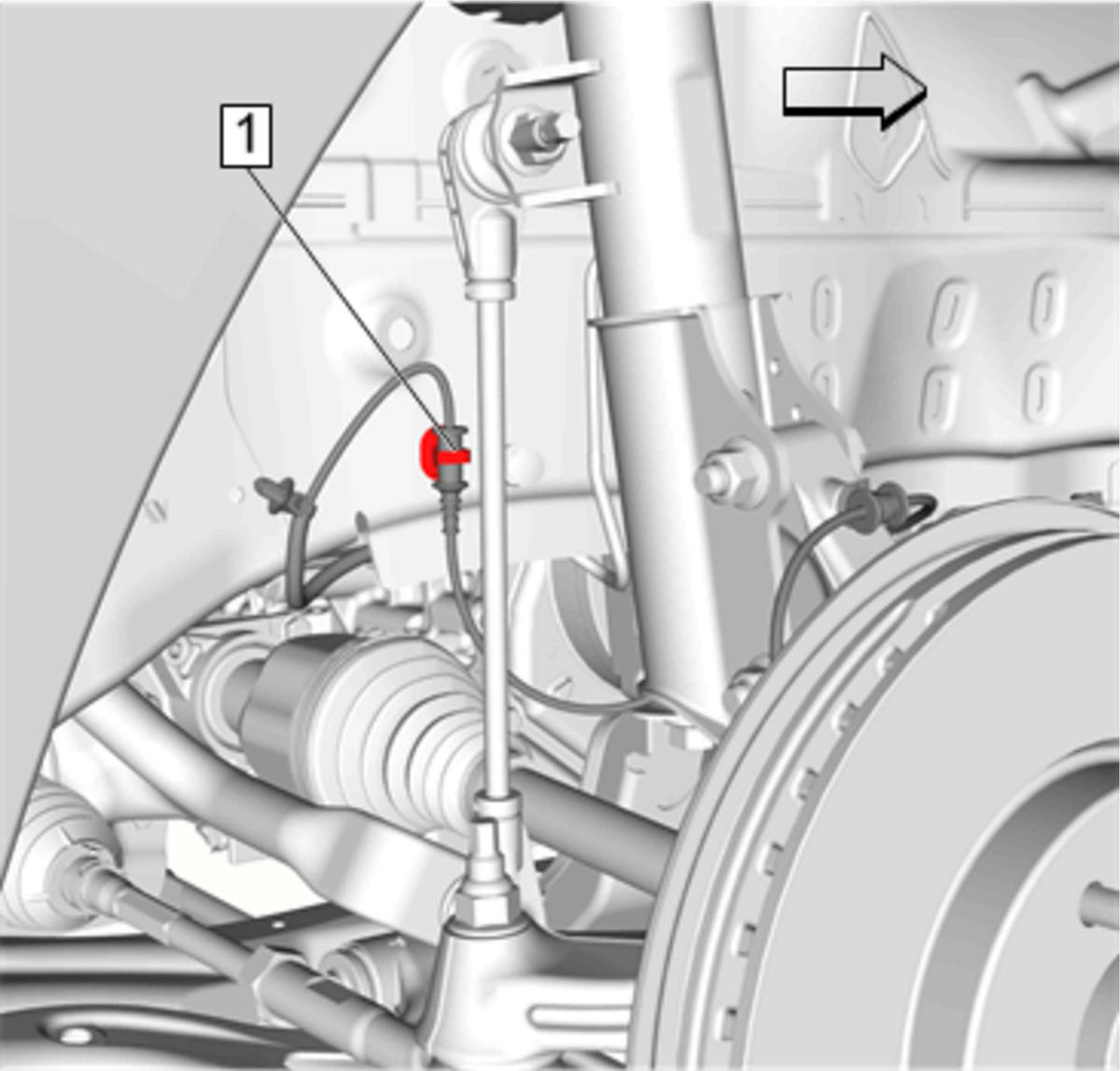 1