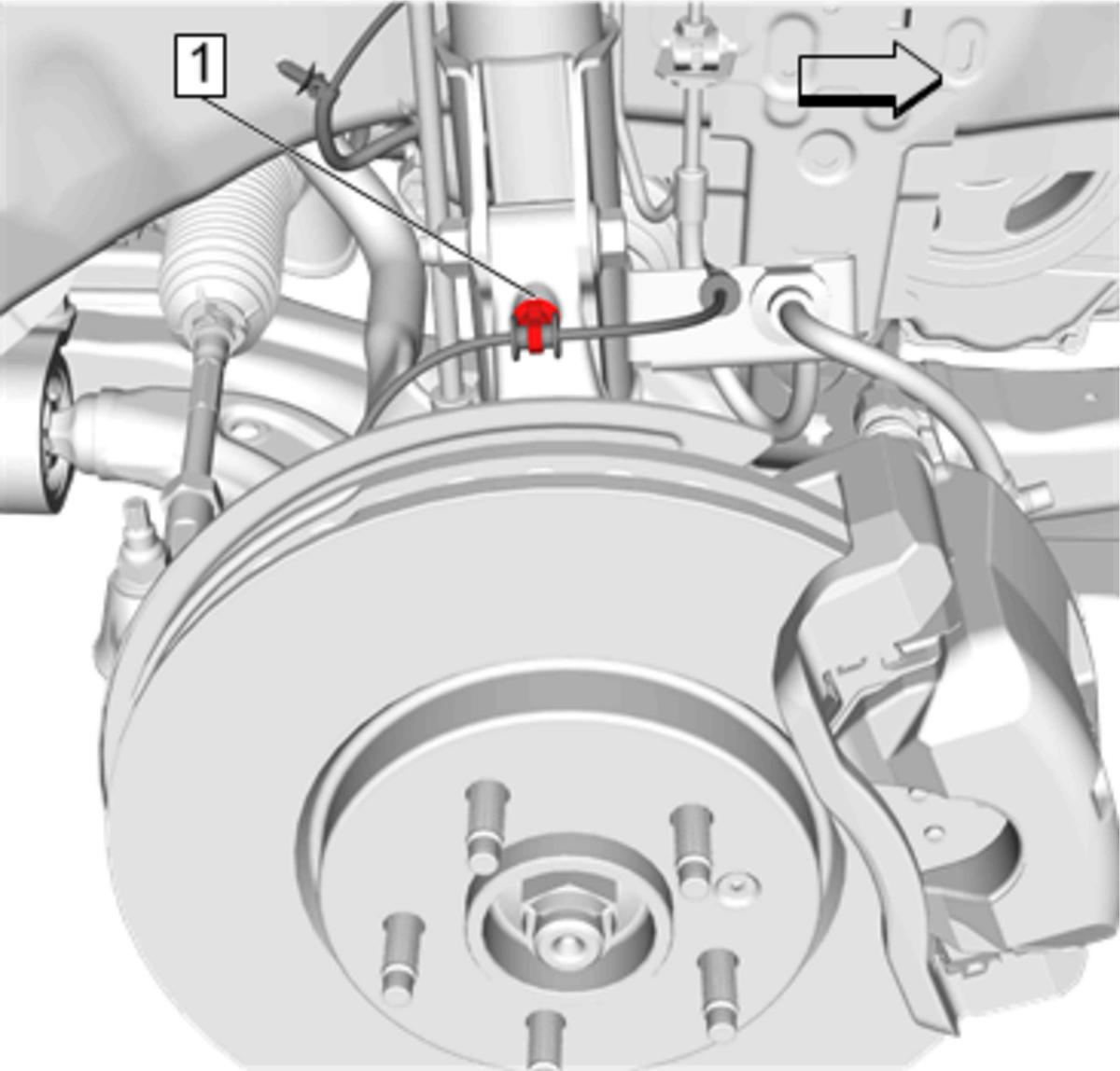 1