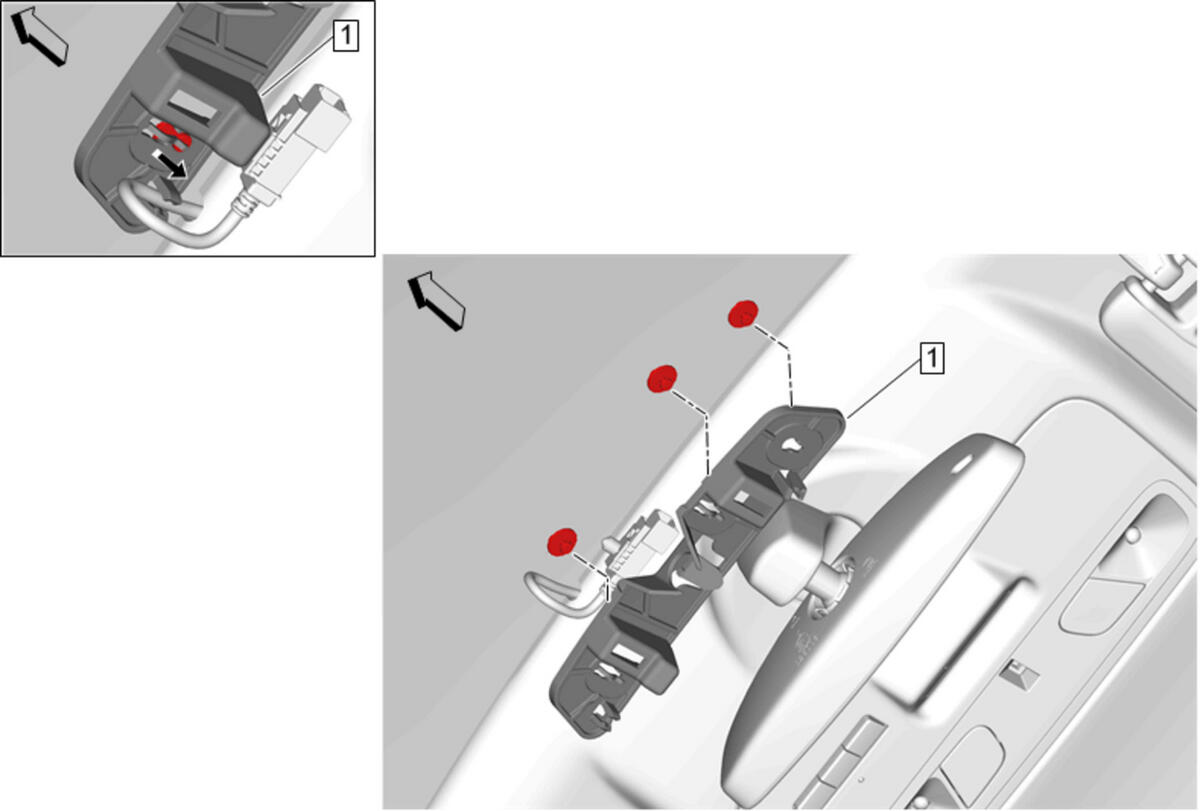 1

1