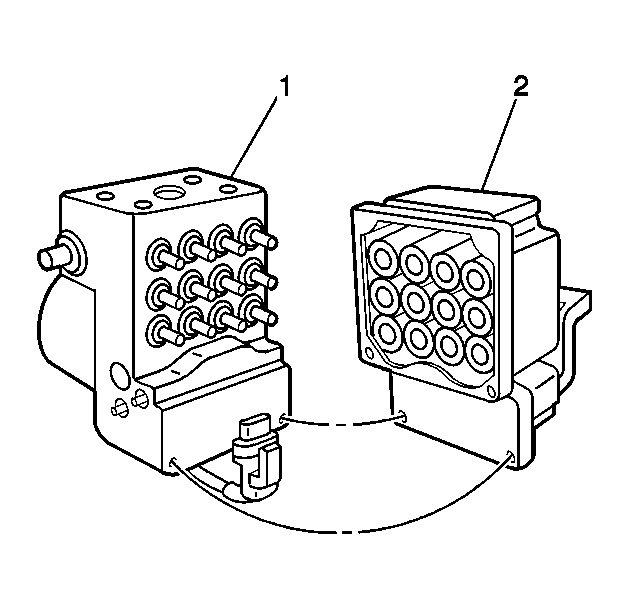 1

2