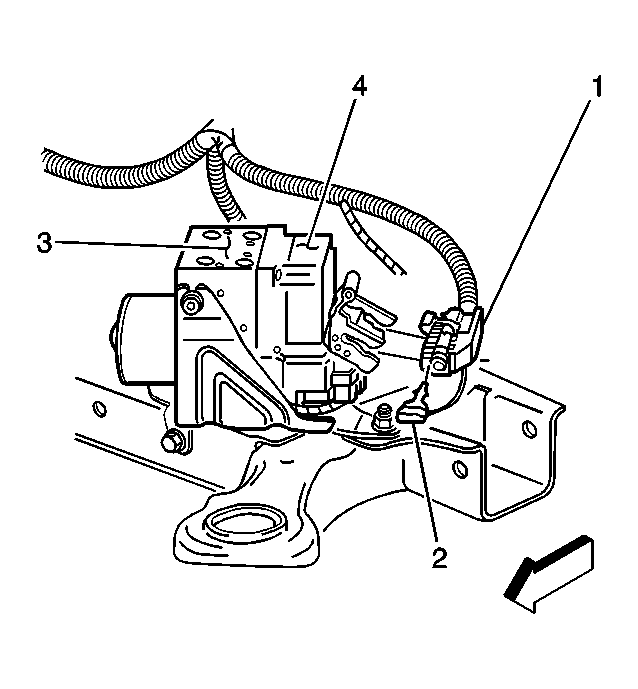 4
1
3
2