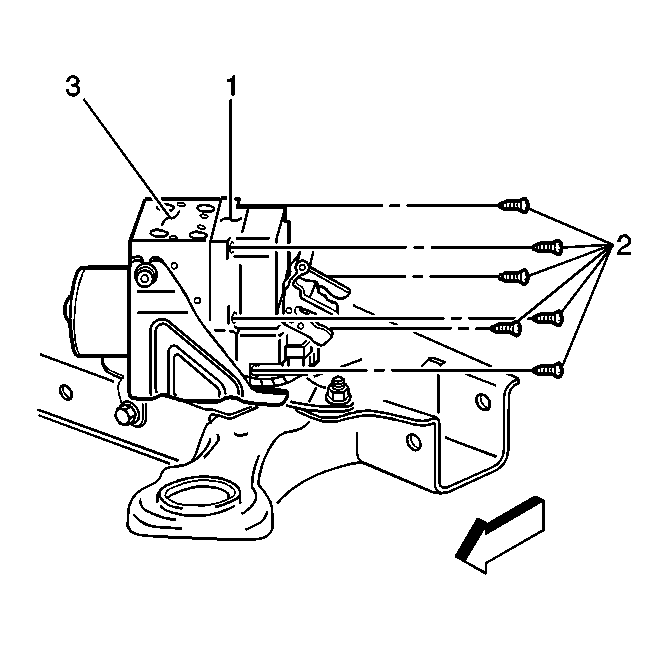 3
1
2