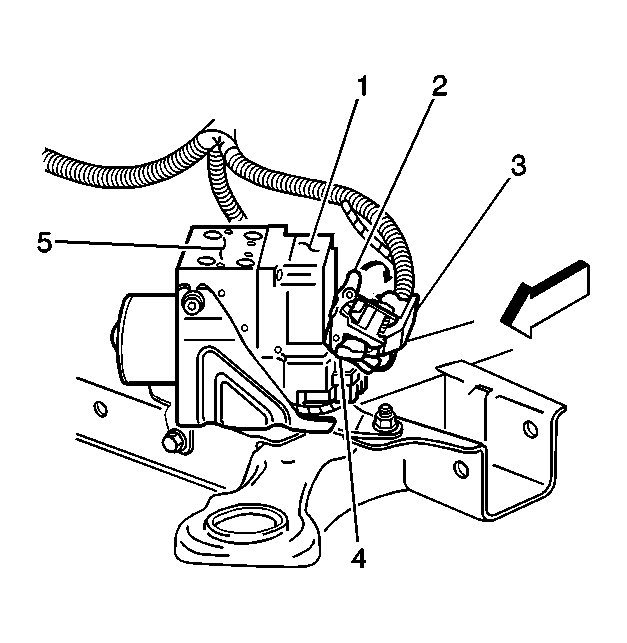 1
2
3
5
4