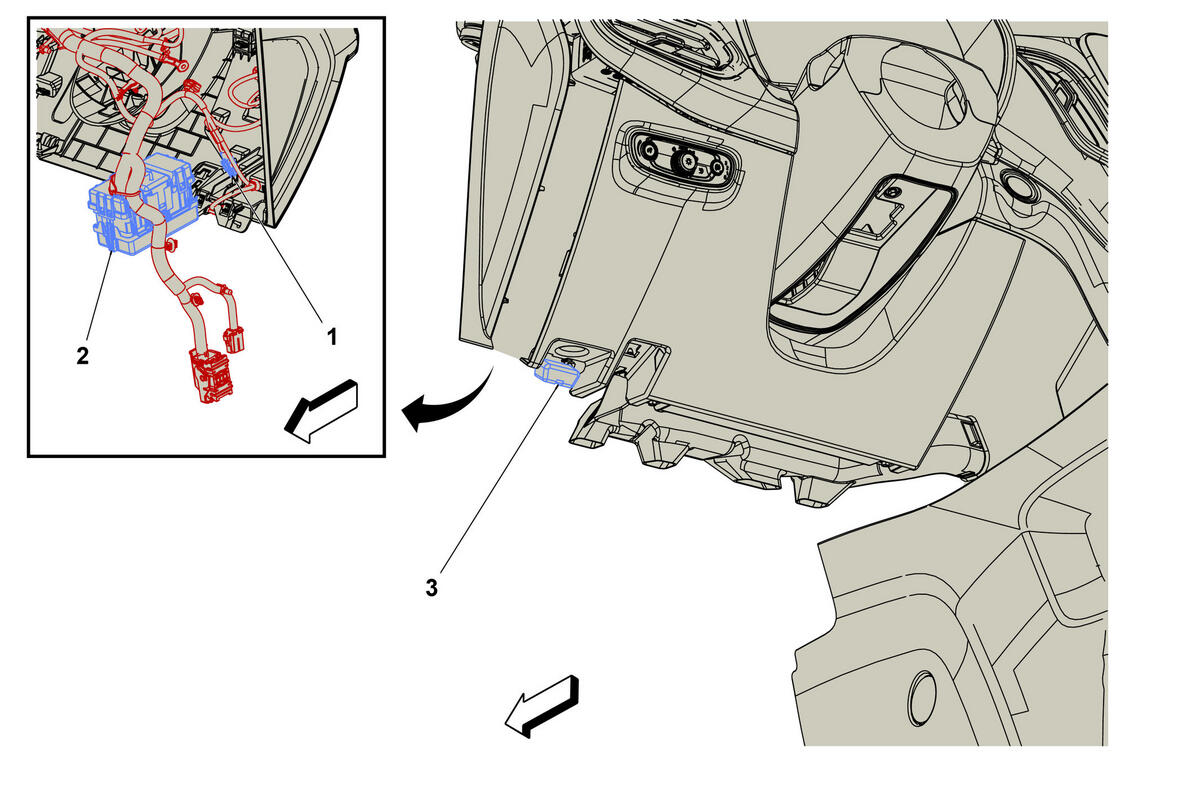 2
1
3