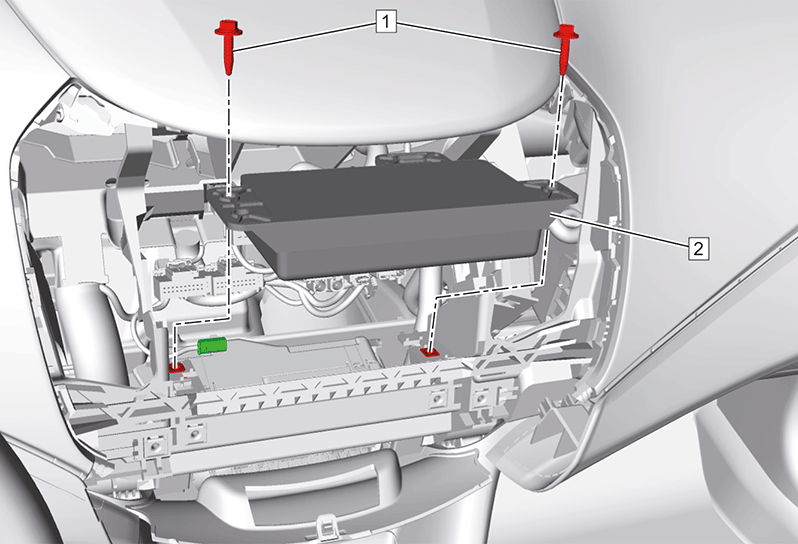 1

2